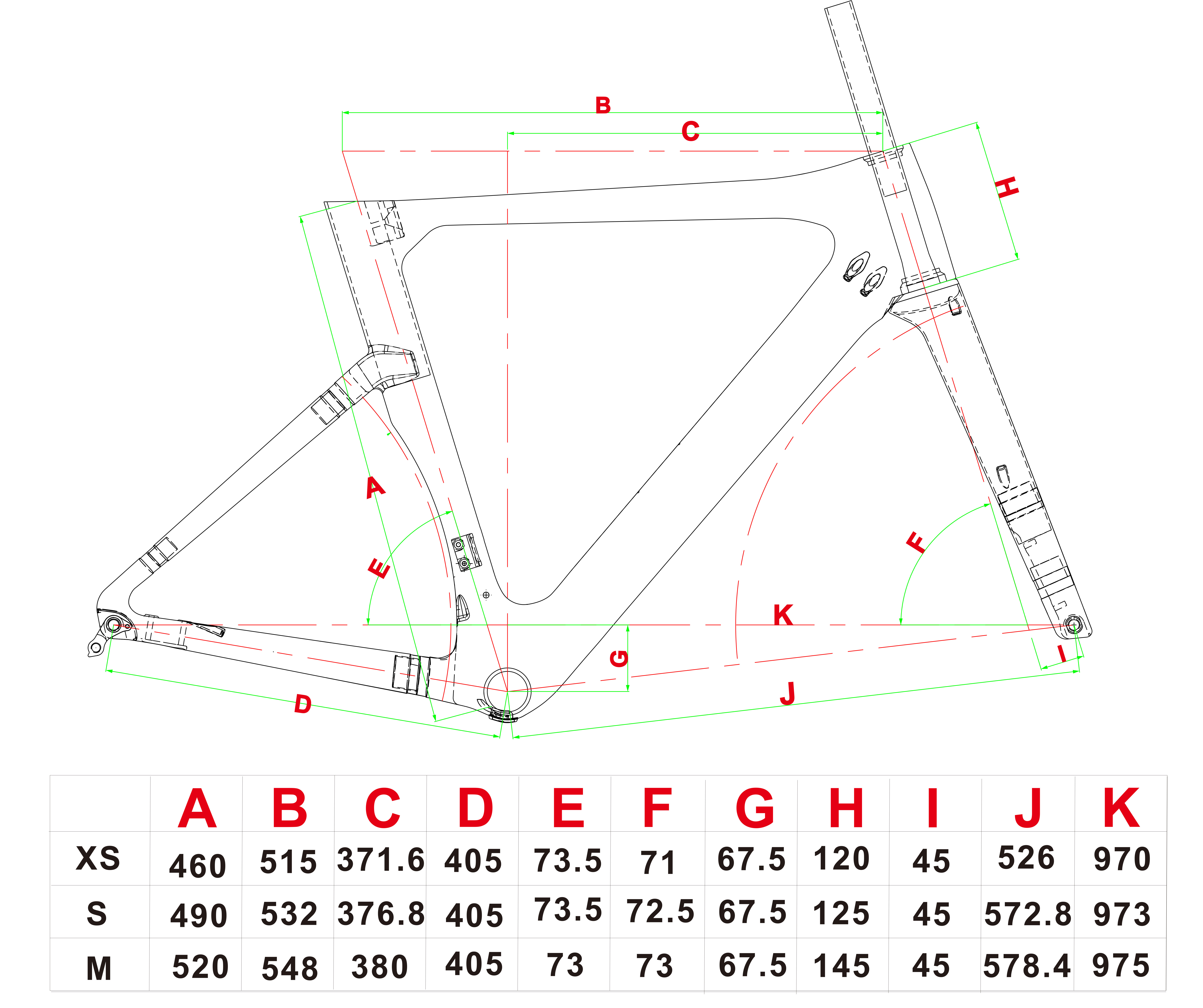 B
C
H
A
E
F
K
G
I
D
J

|  | A | B | C | D | E | F | G | H | I | J | K |
|---|---|---|---|---|---|---|---|---|---|---|---|
| XS | 460 | 515 | 371.6 | 405 | 73.5 | 71 | 67.5 | 120 | 45 | 526 | 970 |
| S | 490 | 532 | 376.8 | 405 | 73.5 | 72.5 | 67.5 | 125 | 45 | 572.8 | 973 |
| M | 520 | 548 | 380 | 405 | 73 | 73 | 67.5 | 145 | 45 | 578.4 | 975 |