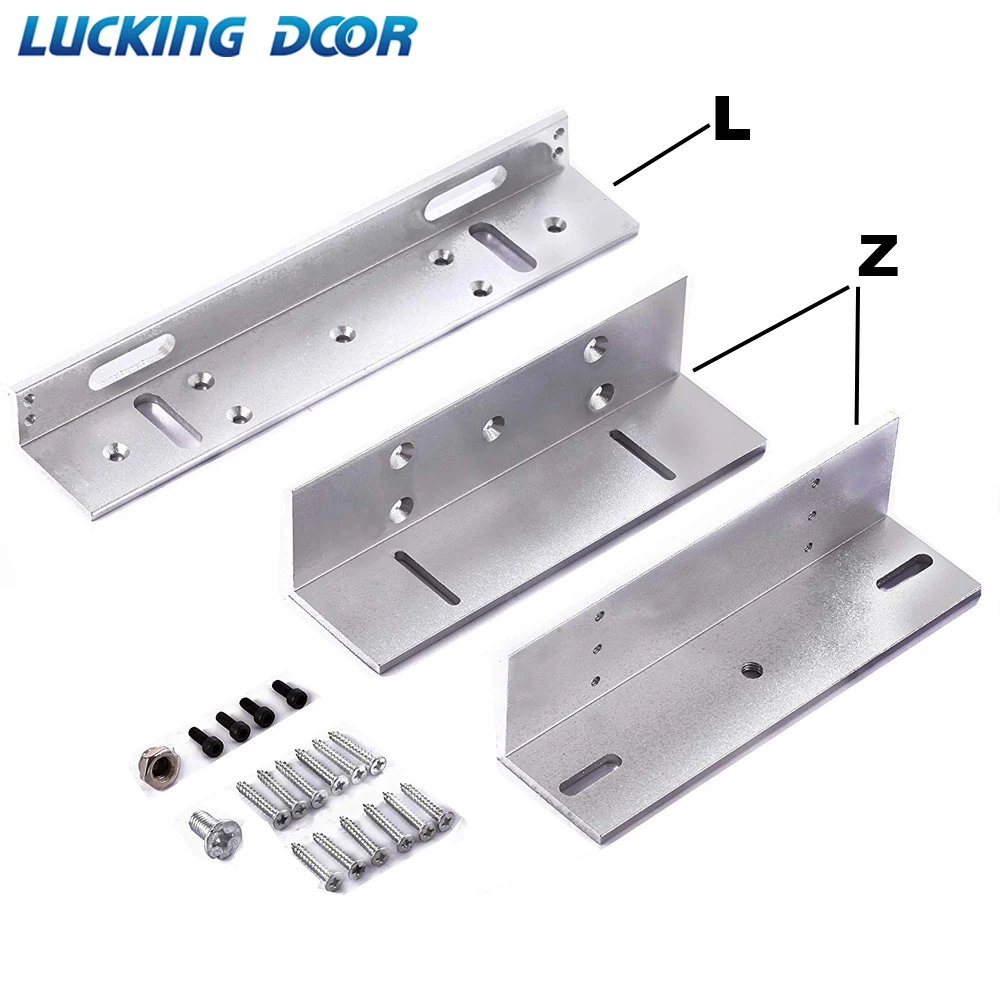 LUCKING DOOR

L

Z