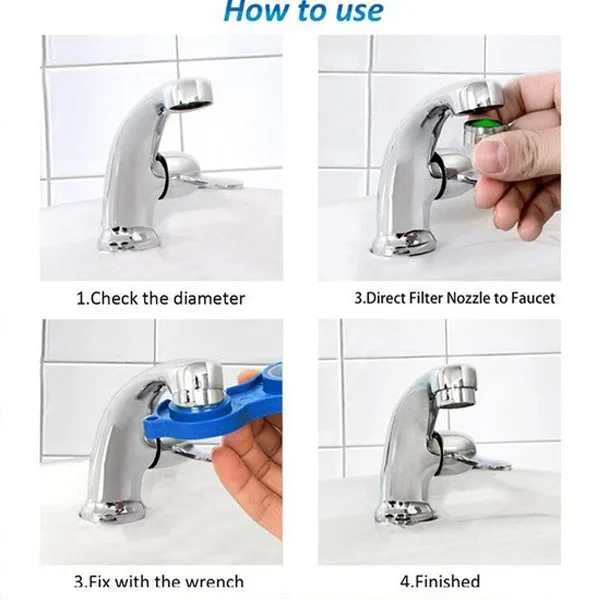 How to use

1.Check the diameter

3.Direct Filter Nozzle to Faucet

3.Fix with the wrench

4.Finished