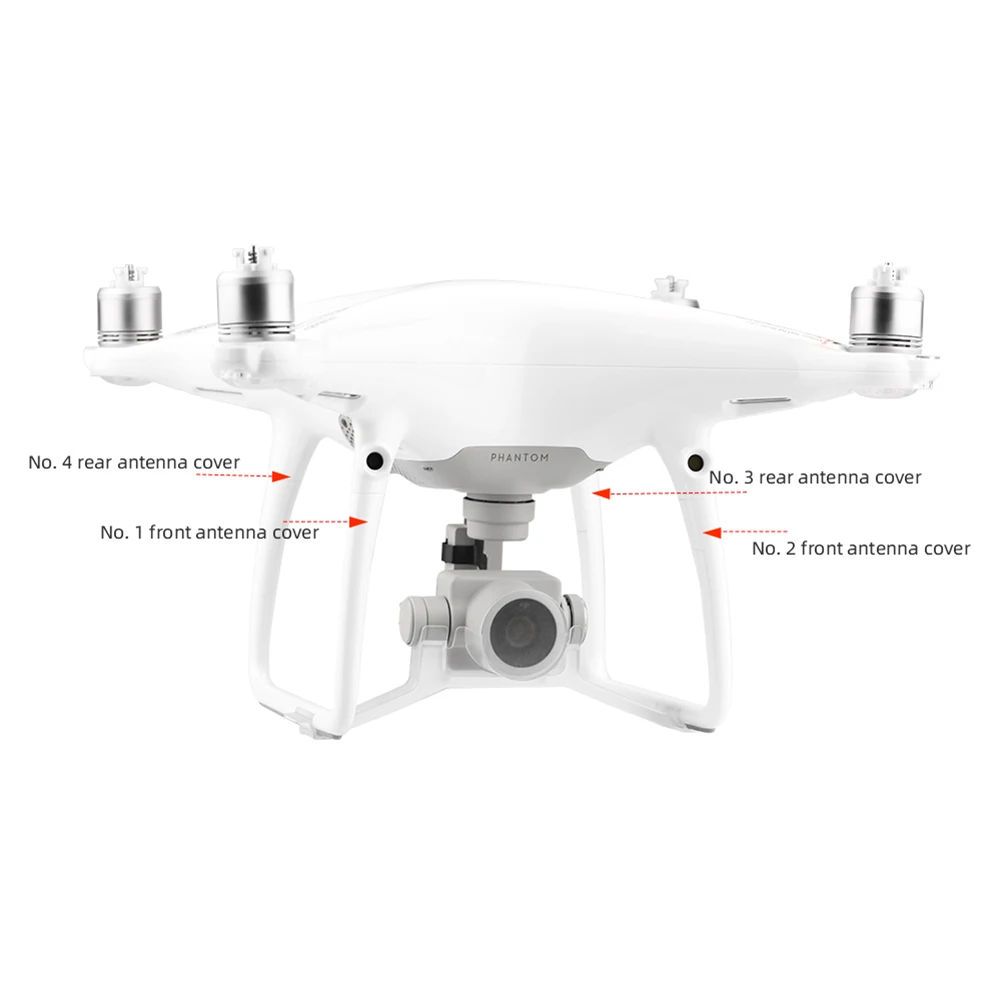 No. 4 rear antenna cover

PHANTOM

No. 3 rear antenna cover

No. 1 front antenna cover

No. 2 front antenna cover