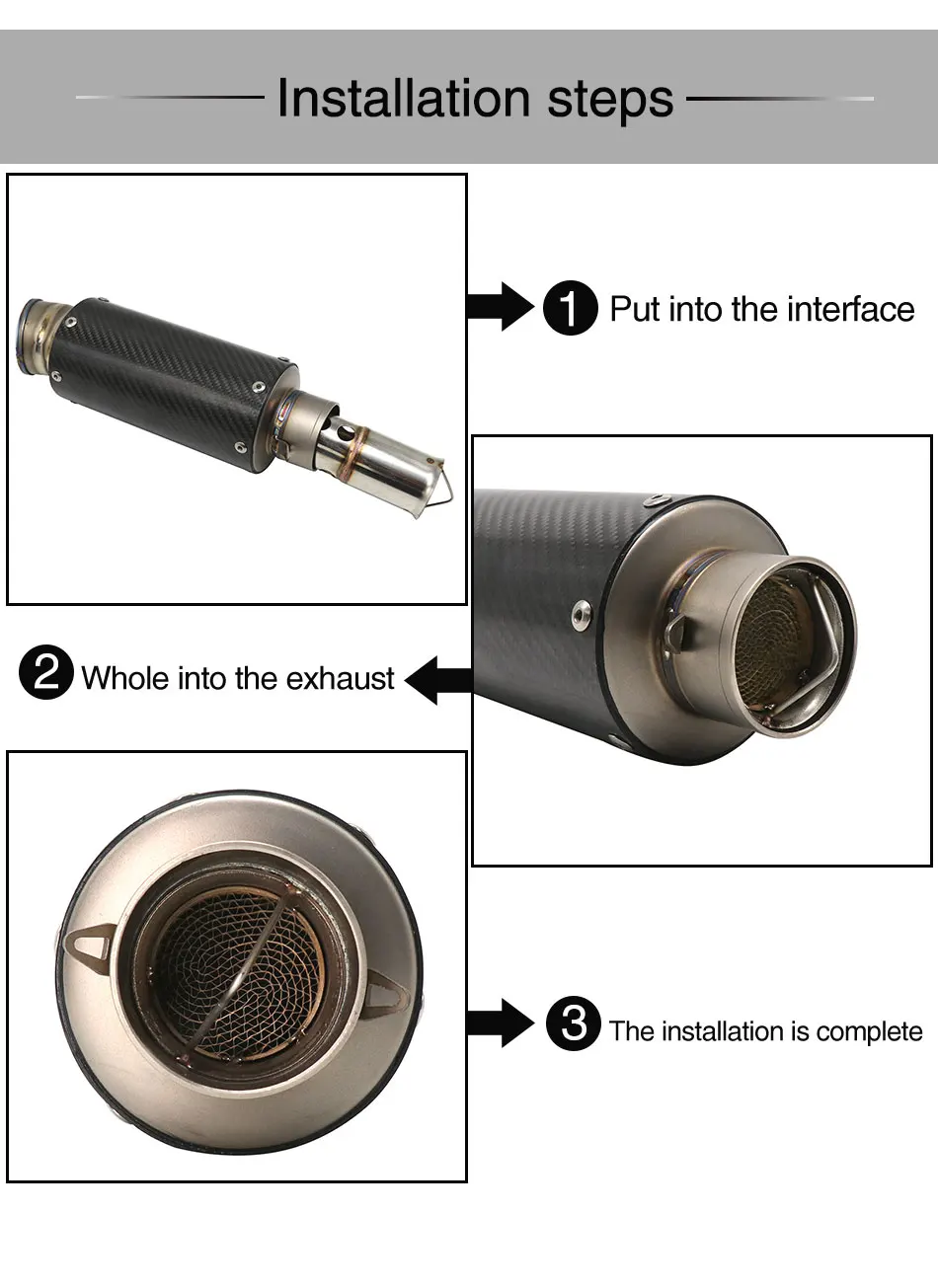 Installation steps

1 Put into the interface

2 Whole into the exhaust

3 The installation is complete