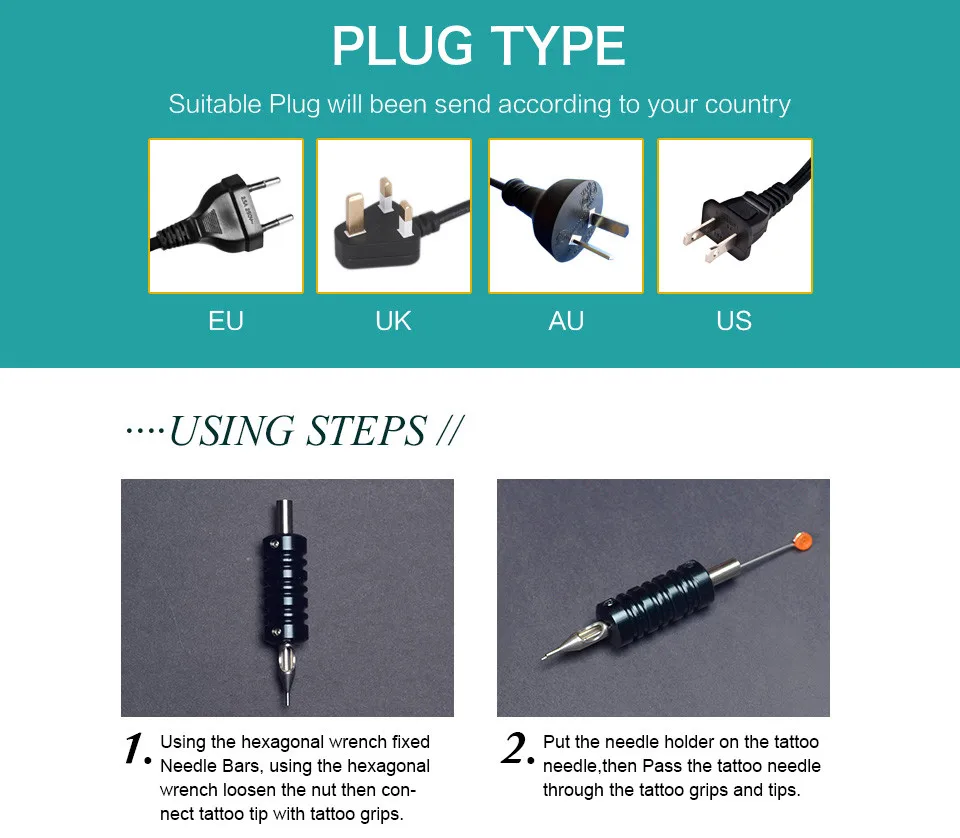 PLUG TYPE

Suitable Plug will been send according to your country

EU

UK

AU

US

····USING STEPS //

1. Using the hexagonal wrench fixed Needle Bars, using the hexagonal wrench loosen the nut then connect tattoo tip with tattoo grips.

2. Put the needle holder on the tattoo needle,then Pass the tattoo needle through the tattoo grips and tips.