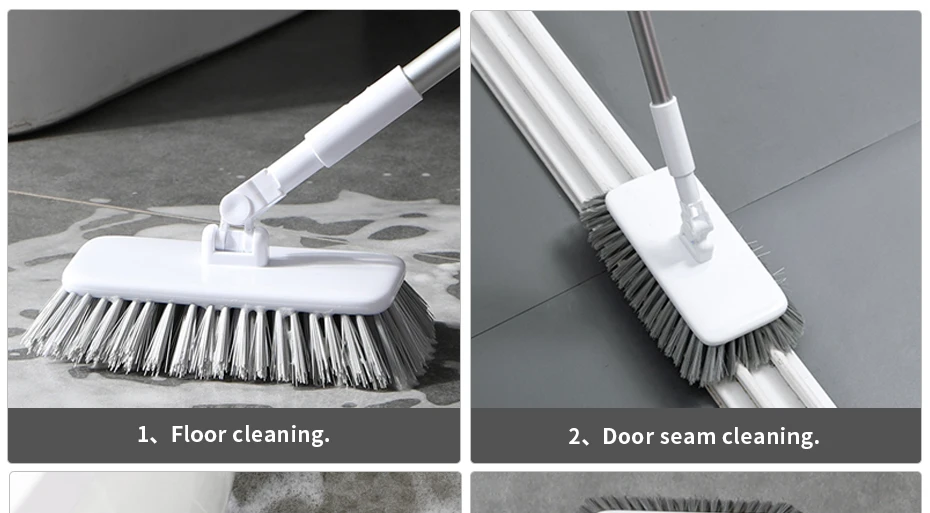 1、Floor cleaning.

2、Door seam cleaning.