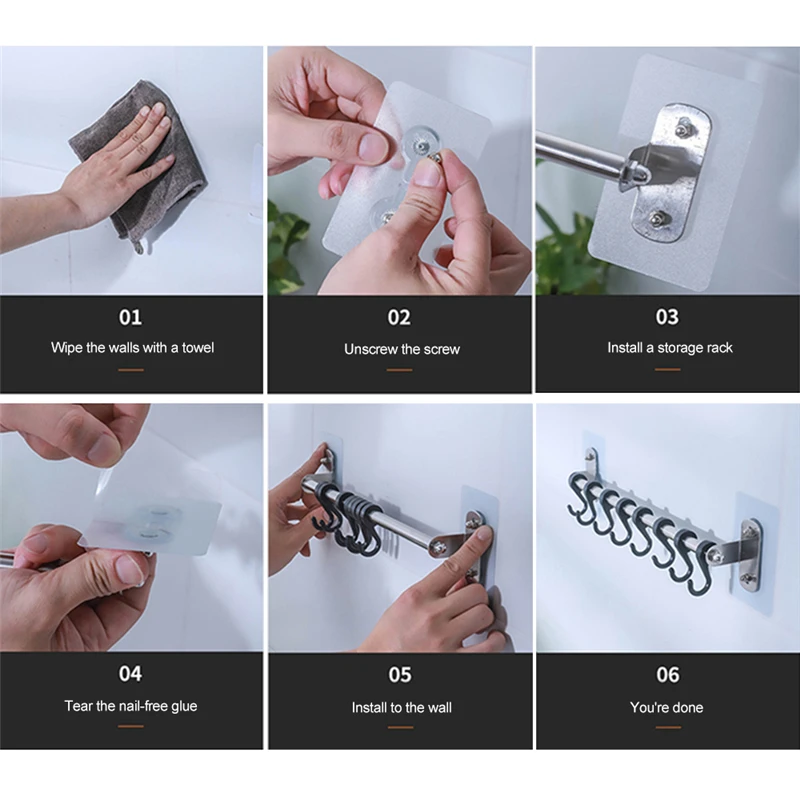 01
Wipe the walls with a towel

02
Unscrew the screw

03
Install a storage rack

04
Tear the nail-free glue

05
Install to the wall

06
You're done