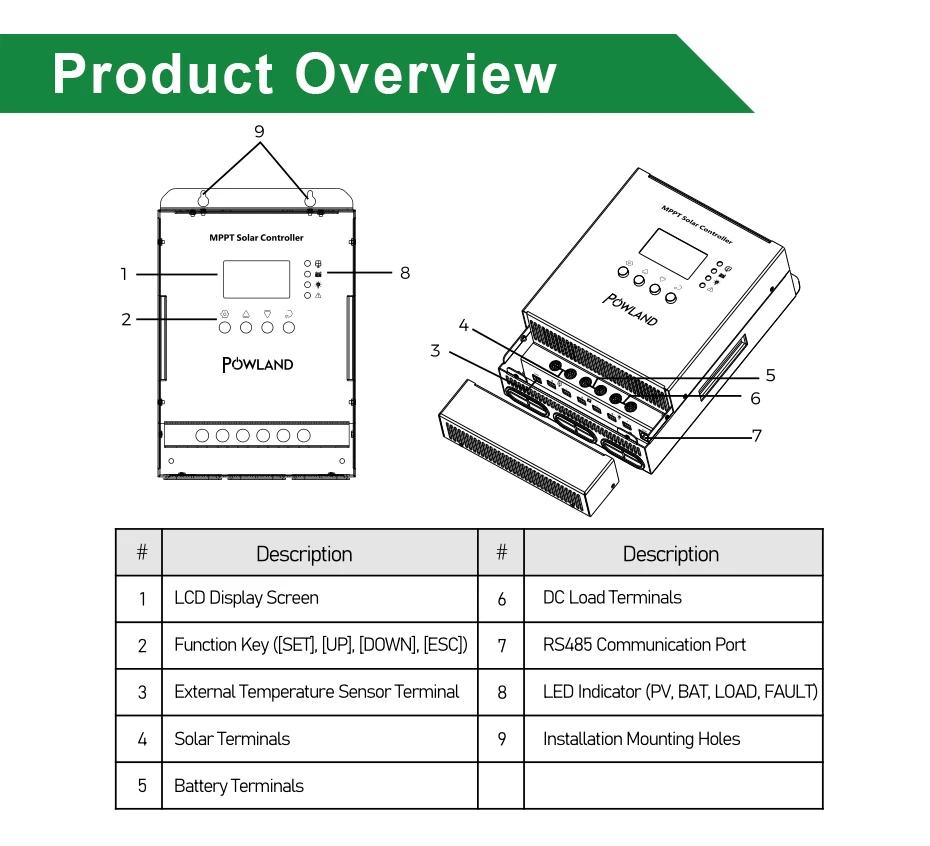 Product Overview

9

MPPT Solar Controller

1

8

2

POWLAND

MPPT Solar Controller

POWLAND

4

3

5

6

7

| # | Description | # | Description |
|---|---|---|---|
| 1 | LCD Display Screen | 6 | DC Load Terminals |
| 2 | Function Key ([SET], [UP], [DOWN], [ESC]) | 7 | RS485 Communication Port |
| 3 | External Temperature Sensor Terminal | 8 | LED Indicator (PV, BAT, LOAD, FAULT) |
| 4 | Solar Terminals | 9 | Installation Mounting Holes |
| 5 | Battery Terminals | | |