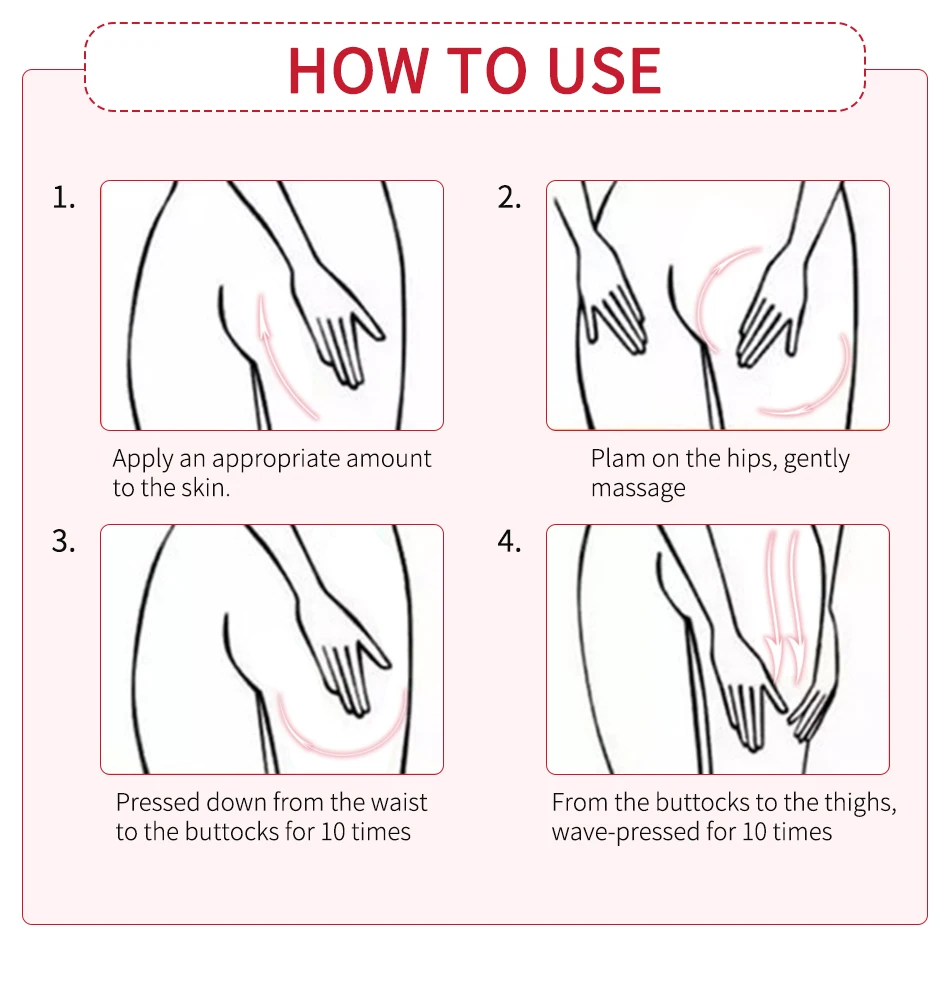 HOW TO USE

1.

Apply an appropriate amount to the skin.

2.

Plam on the hips, gently massage

3.

Pressed down from the waist to the buttocks for 10 times

4.

From the buttocks to the thighs, wave-pressed for 10 times