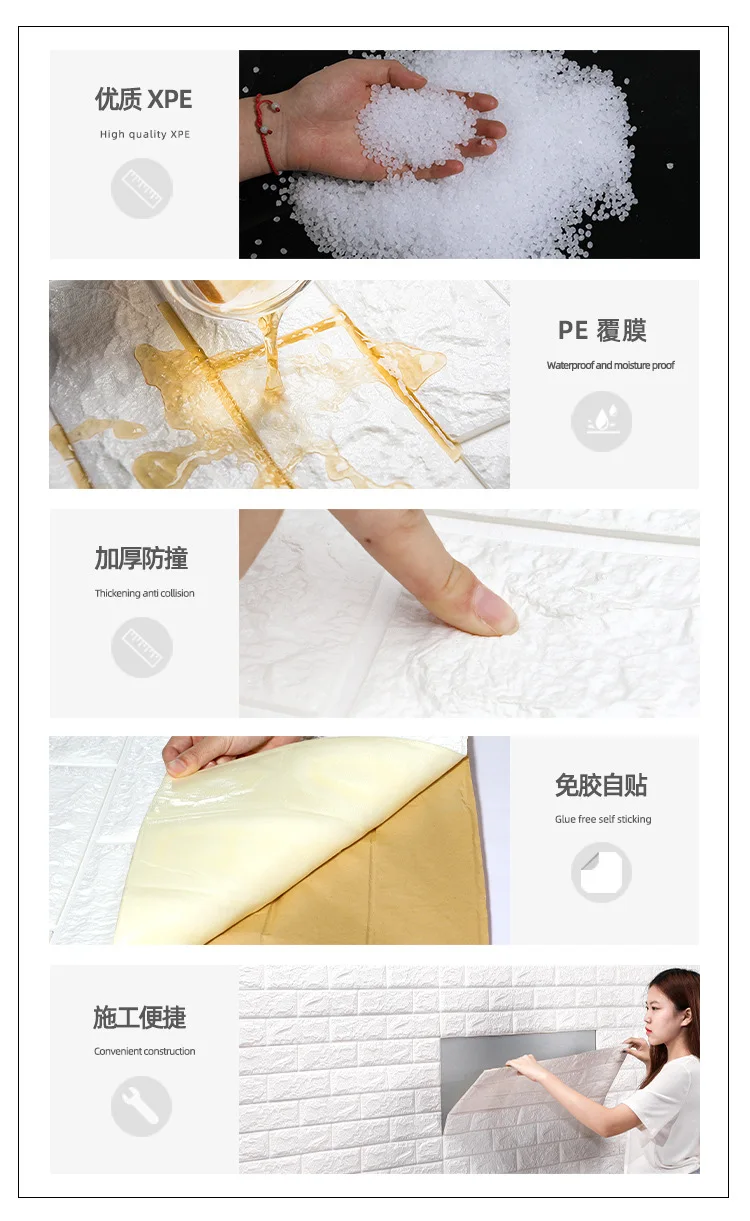 优质 XPE

High quality XPE

PE 覆膜

Waterproof and moisture proof

加厚防撞

Thickening anti collision

免胶自贴

Glue free self sticking

施工便捷

Convenient construction