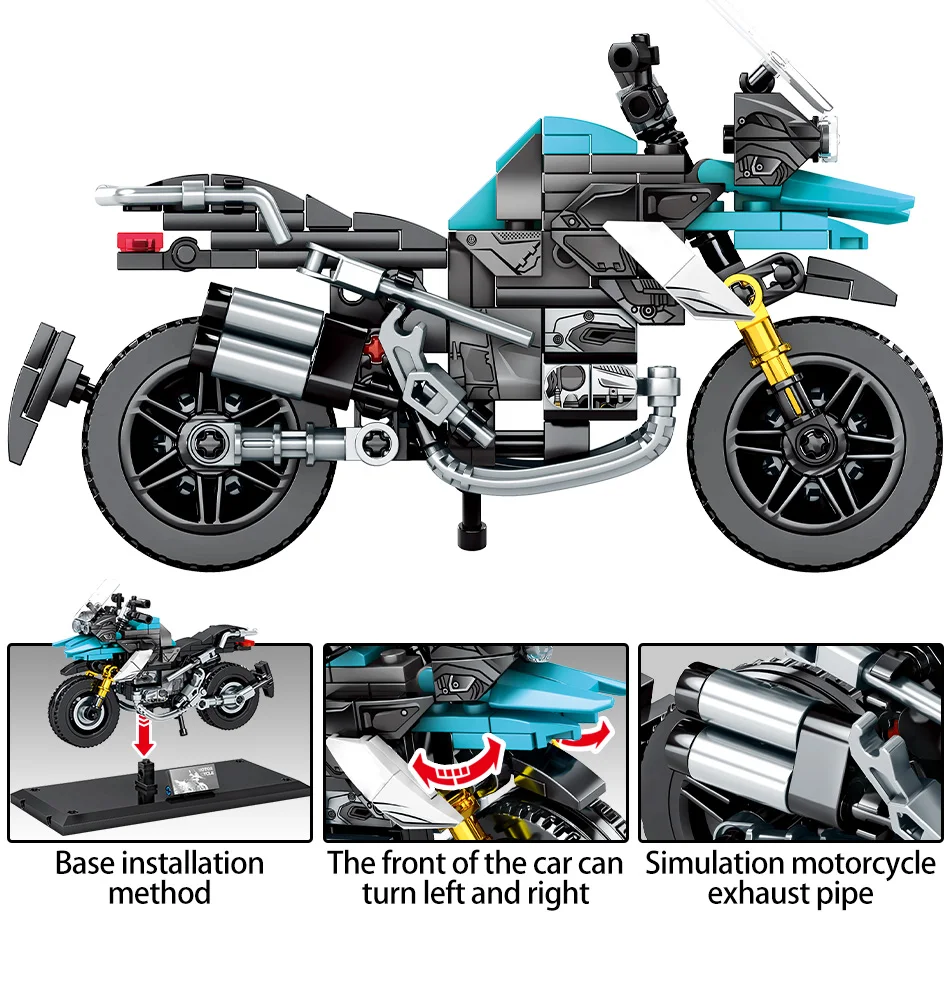 Base installation method

The front of the car can turn left and right

Simulation motorcycle exhaust pipe