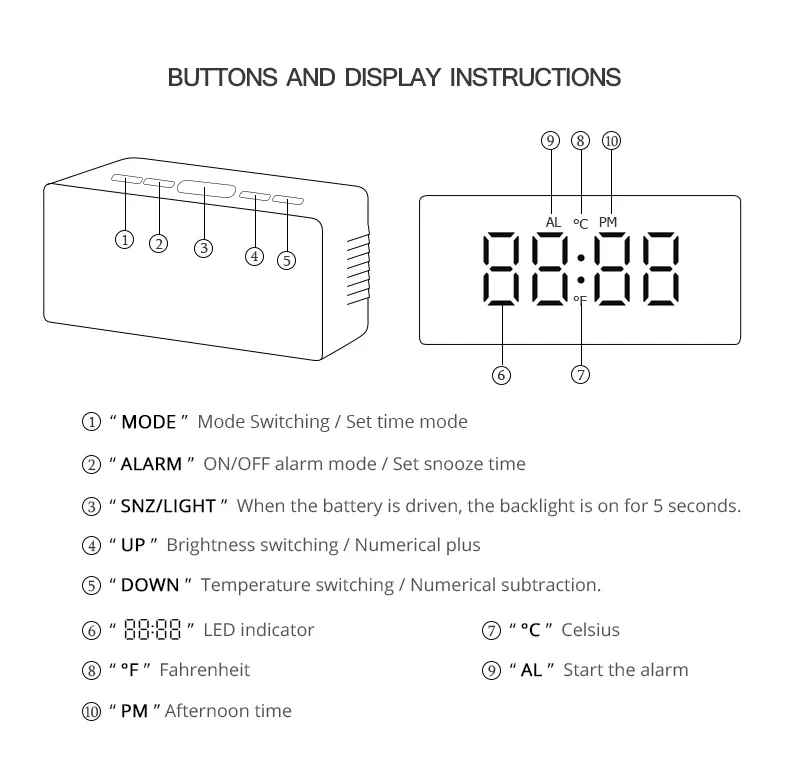 BUTTONS AND DISPLAY INSTRUCTIONS

①
②
③
④
⑤

⑨ ⑧ ⑩
AL °C PM
88:88
°F
⑥ ⑦

① " MODE " Mode Switching / Set time mode

② " ALARM " ON/OFF alarm mode / Set snooze time

③ " SNZ/LIGHT " When the battery is driven, the backlight is on for 5 seconds.

④ " UP " Brightness switching / Numerical plus

⑤ " DOWN " Temperature switching / Numerical subtraction.

⑥ " 88:88 " LED indicator

⑦ " °C " Celsius

⑧ " °F " Fahrenheit

⑨ " AL " Start the alarm

⑩ " PM " Afternoon time