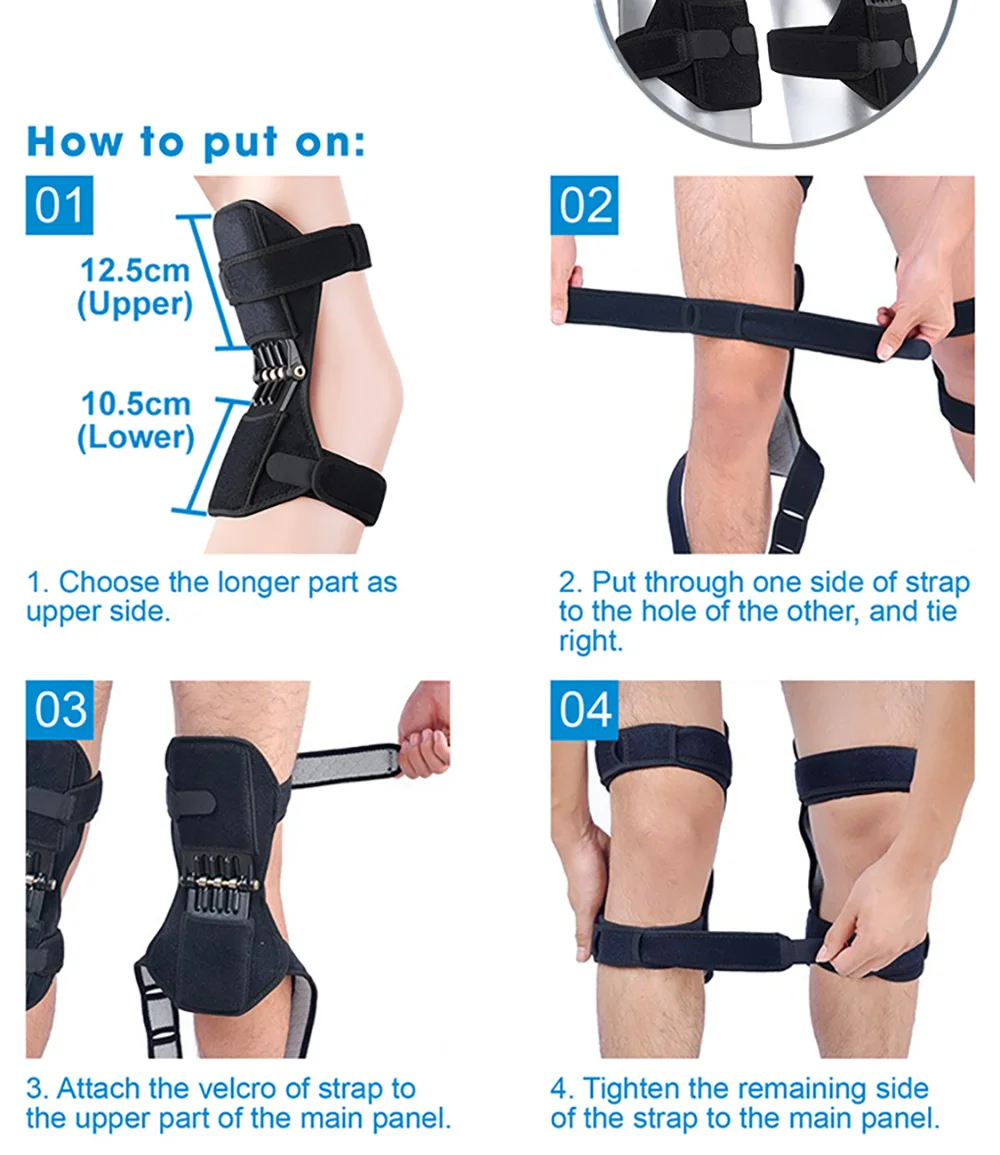 How to put on:

01

12.5cm (Upper)

10.5cm (Lower)

1. Choose the longer part as upper side.

02

2. Put through one side of strap to the hole of the other, and tie right.

03

3. Attach the velcro of strap to the upper part of the main panel.

04

4. Tighten the remaining side of the strap to the main panel.