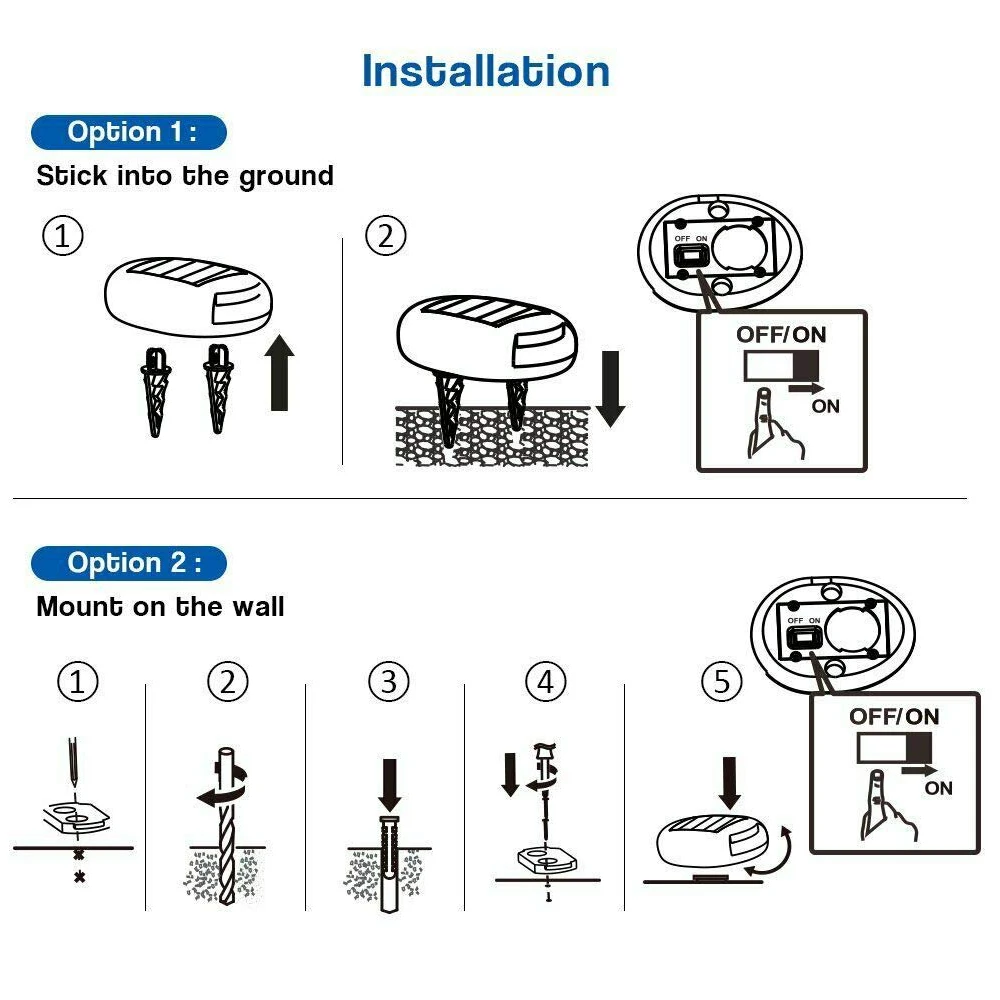 Installation

Option 1 :

Stick into the ground

①

②

OFF ON

OFF/ON

ON

Option 2 :

Mount on the wall

①

②

③

④

⑤

OFF ON

OFF/ON

ON