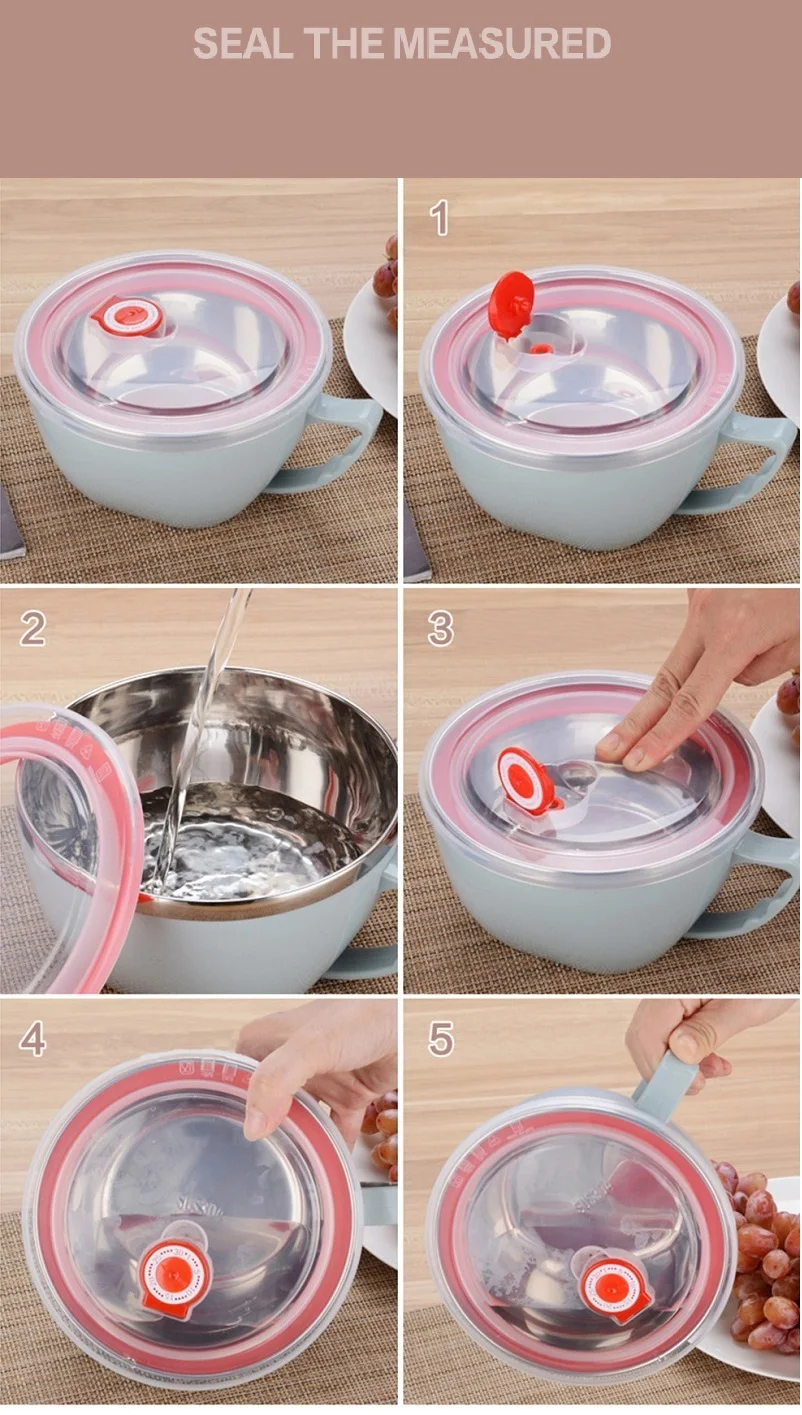 SEAL THE MEASURED

1

2

3

4

5