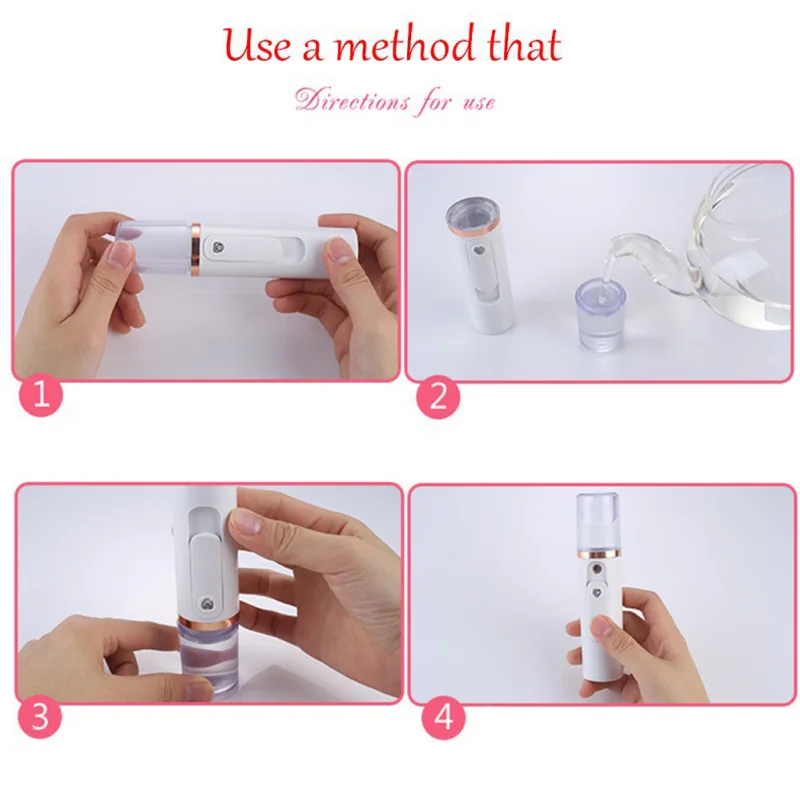 Use a method that

Directions for use

1

2

3

4