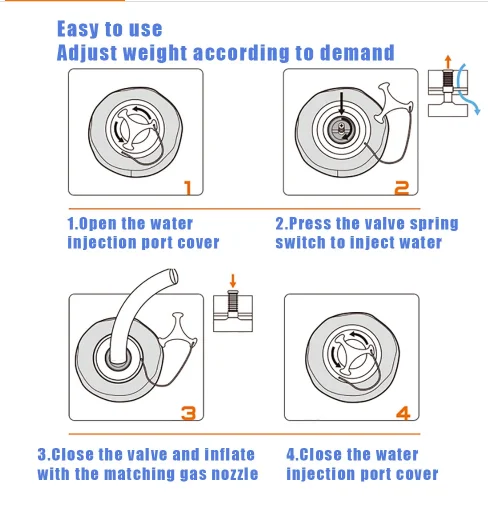 Easy to use
Adjust weight according to demand

1

2

1.Open the water injection port cover

2.Press the valve spring switch to inject water

3

4

3.Close the valve and inflate with the matching gas nozzle

4.Close the water injection port cover