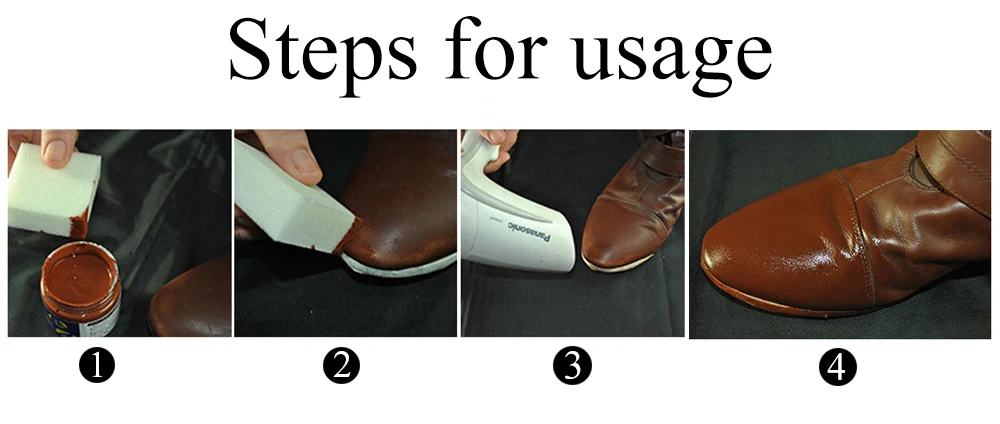 Steps for usage

Panasonic

❶ ❷ ❸ ❹