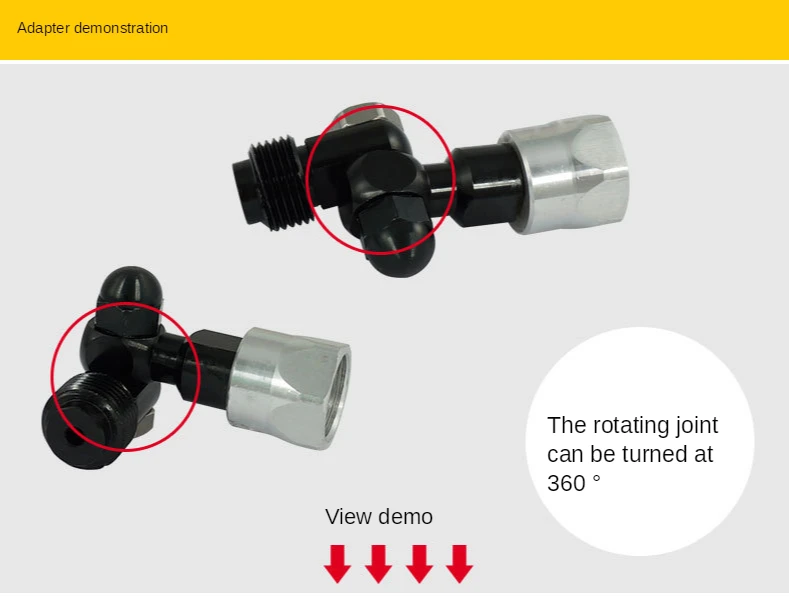 Adapter demonstration

The rotating joint can be turned at 360 °

View demo