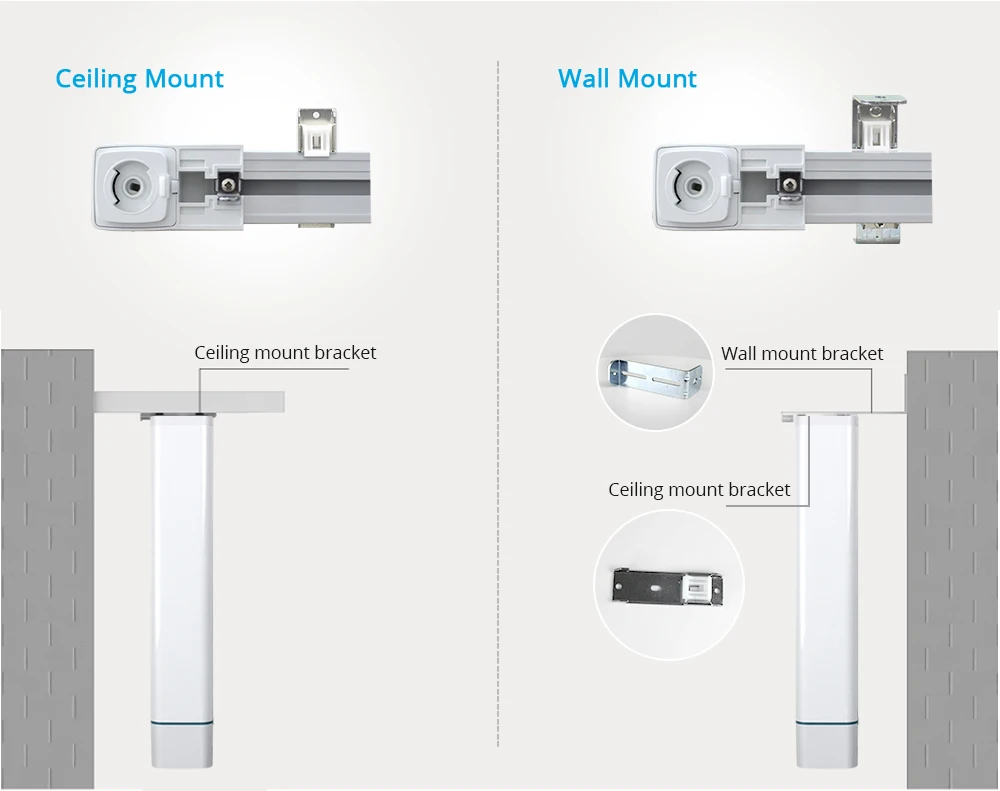 Ceiling Mount

Ceiling mount bracket

Wall Mount

Wall mount bracket

Ceiling mount bracket