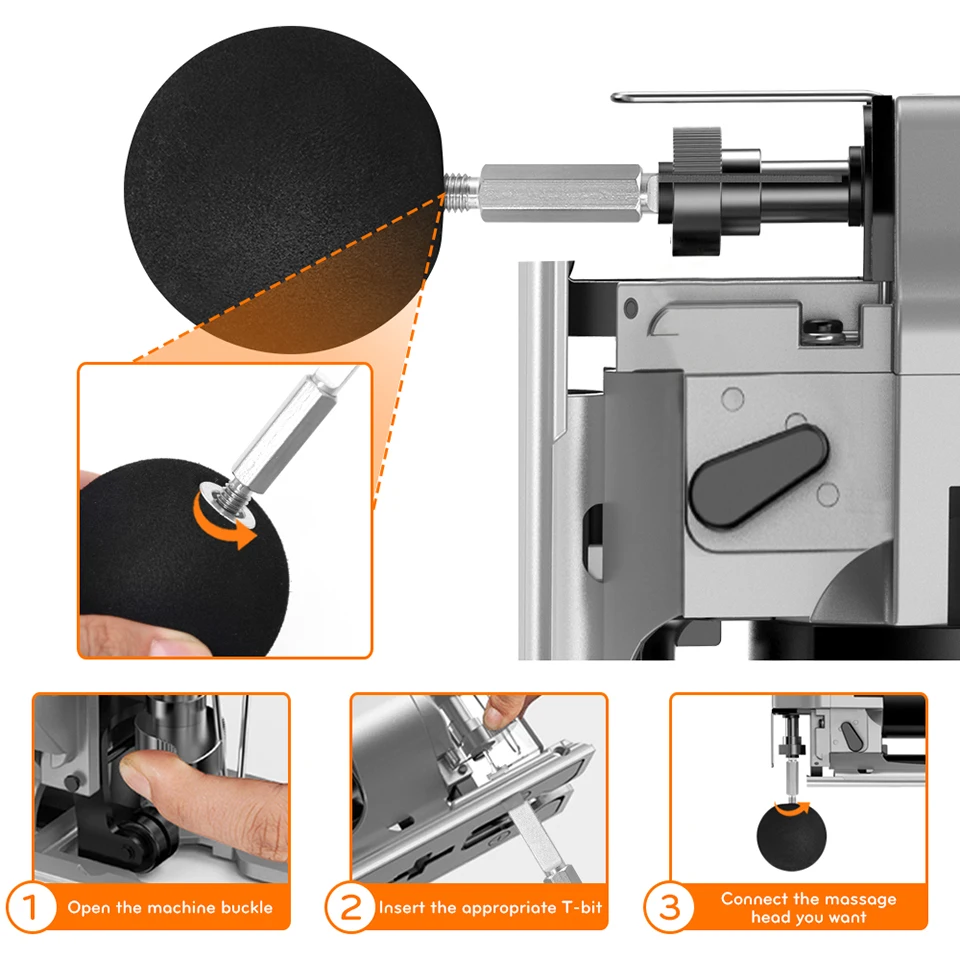 1 Open the machine buckle

2 Insert the appropriate T-bit

3 Connect the massage head you want