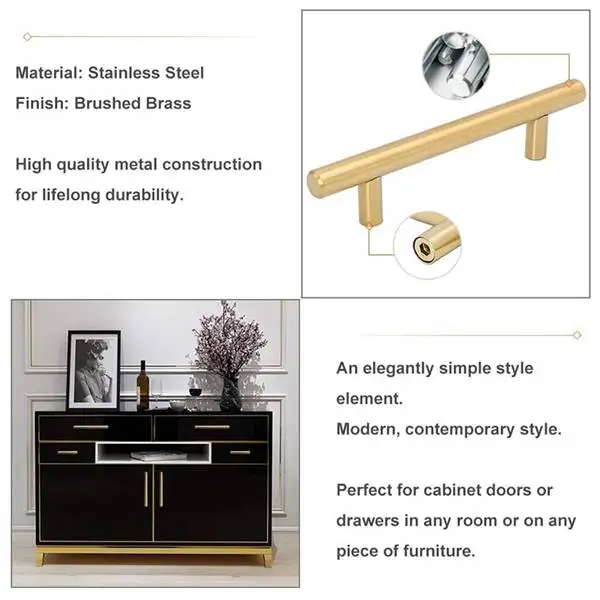 Material: Stainless Steel
Finish: Brushed Brass

High quality metal construction for lifelong durability.

An elegantly simple style element.
Modern, contemporary style.

Perfect for cabinet doors or drawers in any room or on any piece of furniture.