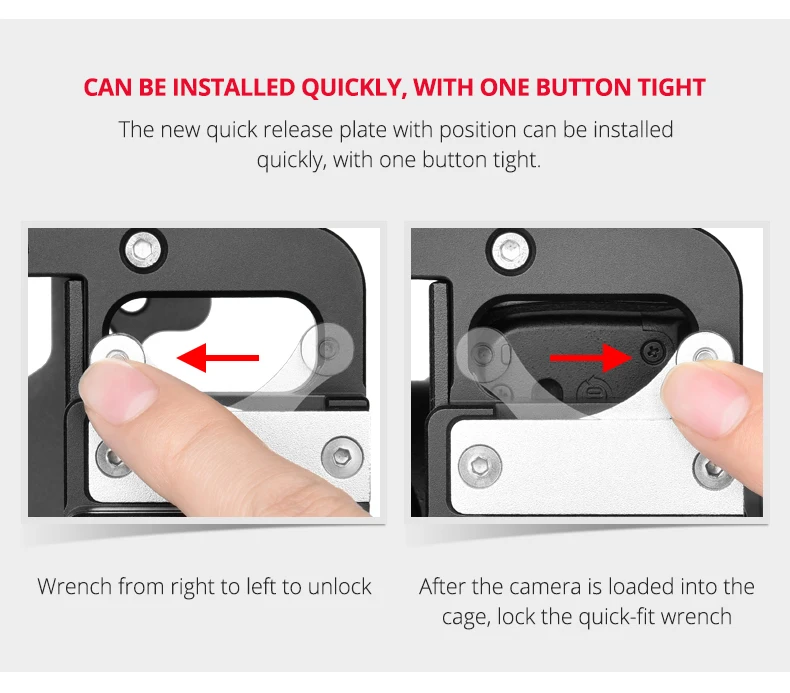 CAN BE INSTALLED QUICKLY, WITH ONE BUTTON TIGHT

The new quick release plate with position can be installed quickly, with one button tight.

Wrench from right to left to unlock

After the camera is loaded into the cage, lock the quick-fit wrench