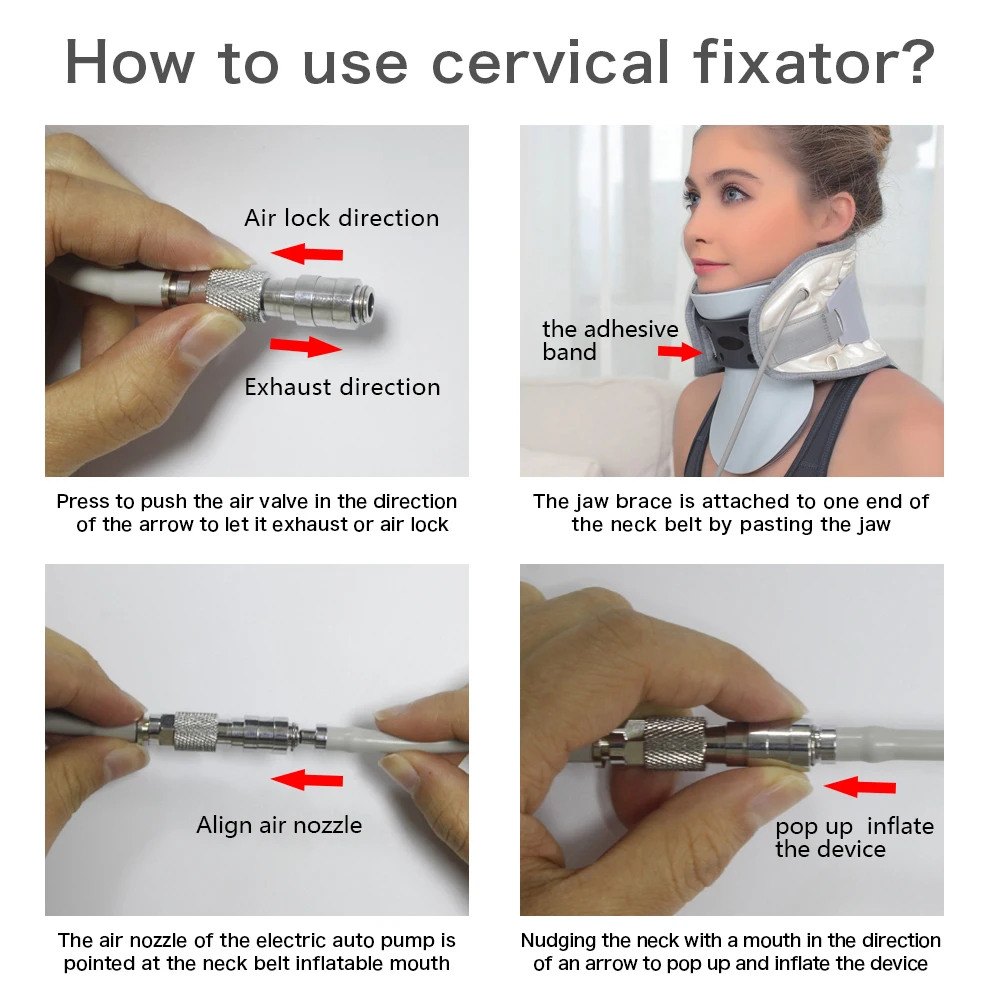 How to use cervical fixator?

Air lock direction

Exhaust direction

Press to push the air valve in the direction of the arrow to let it exhaust or air lock

the adhesive band

The jaw brace is attached to one end of the neck belt by pasting the jaw

Align air nozzle

The air nozzle of the electric auto pump is pointed at the neck belt inflatable mouth

pop up inflate the device

Nudging the neck with a mouth in the direction of an arrow to pop up and inflate the device