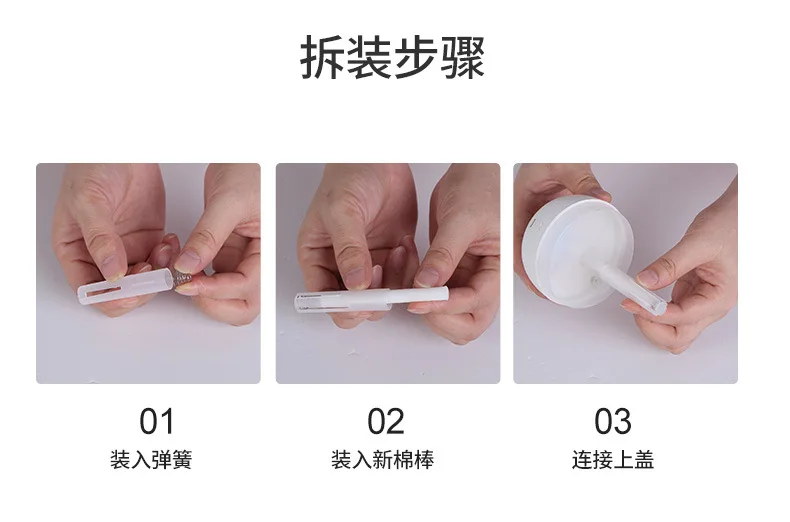 拆装步骤

01
装入弹簧

02
装入新棉棒

03
连接上盖