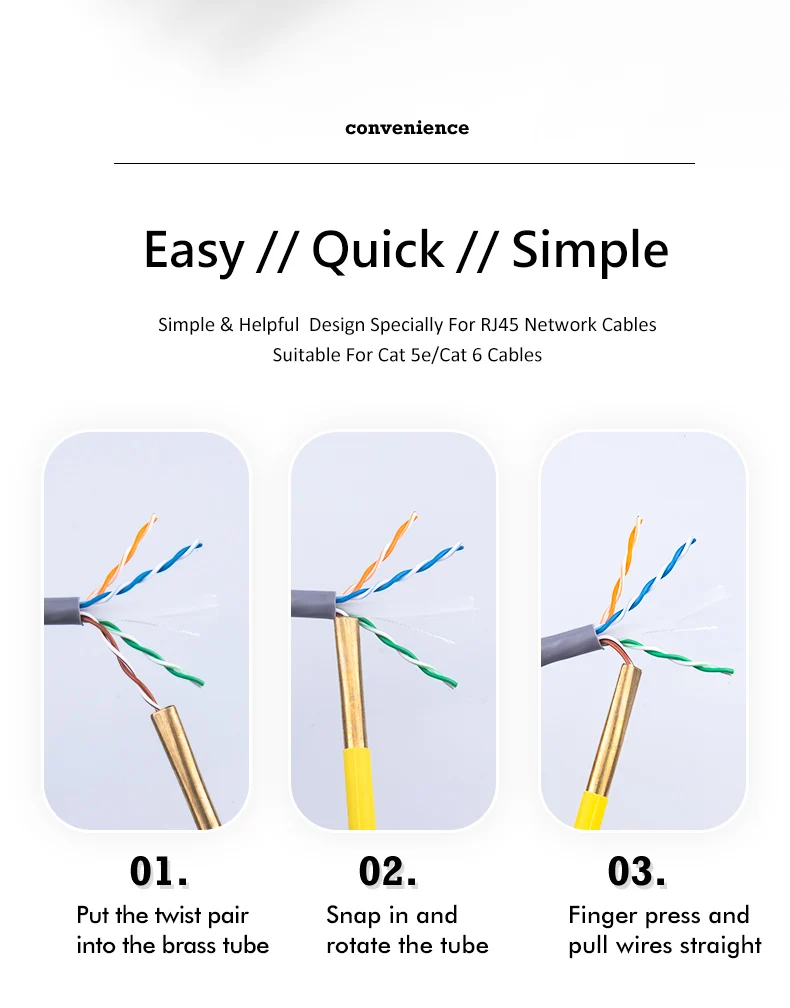 convenience

Easy // Quick // Simple

Simple & Helpful Design Specially For RJ45 Network Cables
Suitable For Cat 5e/Cat 6 Cables

01.
Put the twist pair into the brass tube

02.
Snap in and rotate the tube

03.
Finger press and pull wires straight