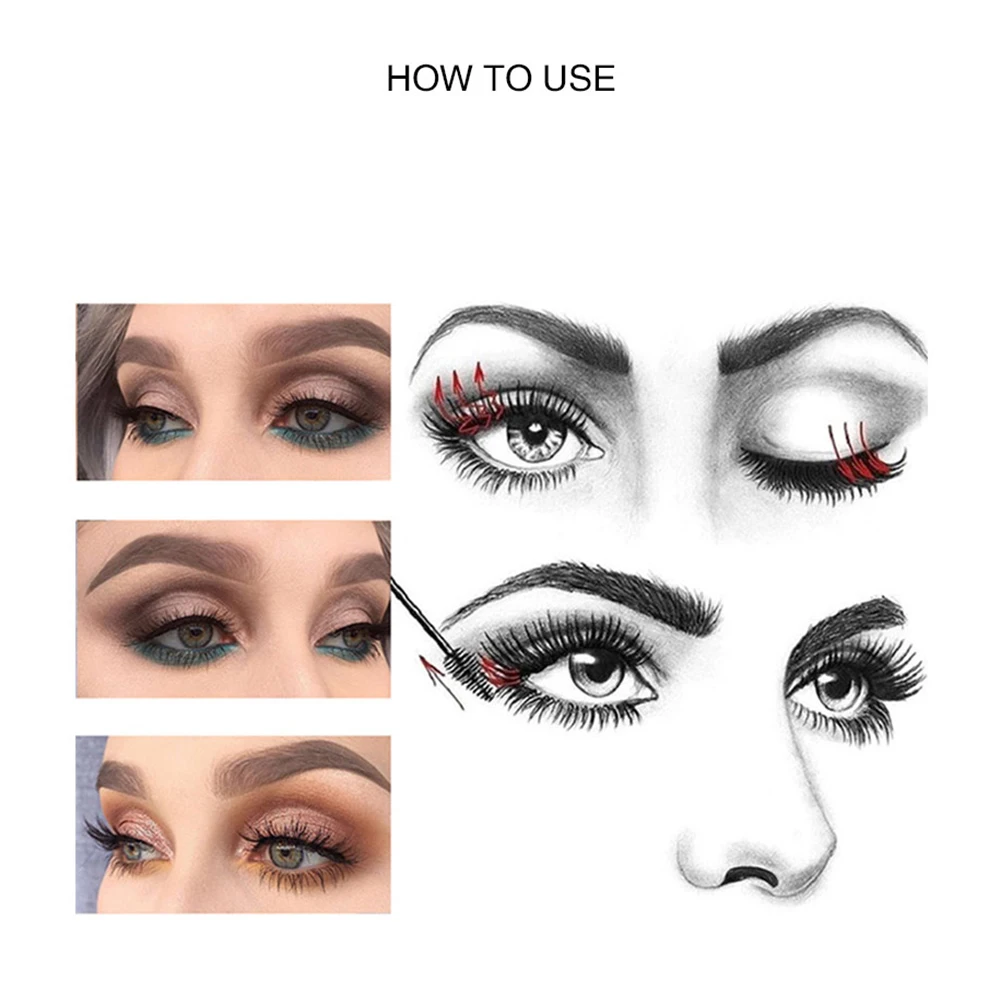 HOW TO USE