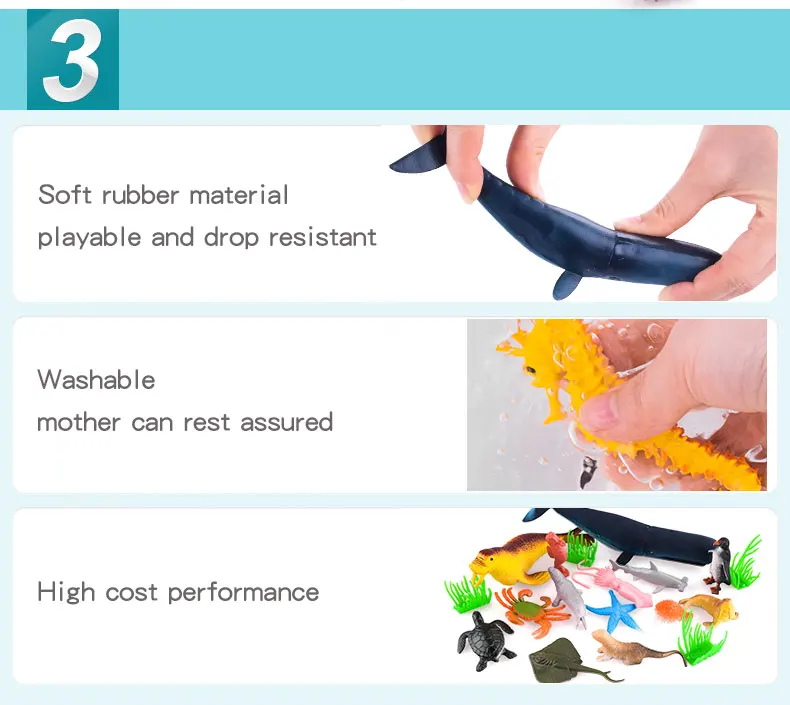 3

Soft rubber material
playable and drop resistant

Washable
mother can rest assured

High cost performance