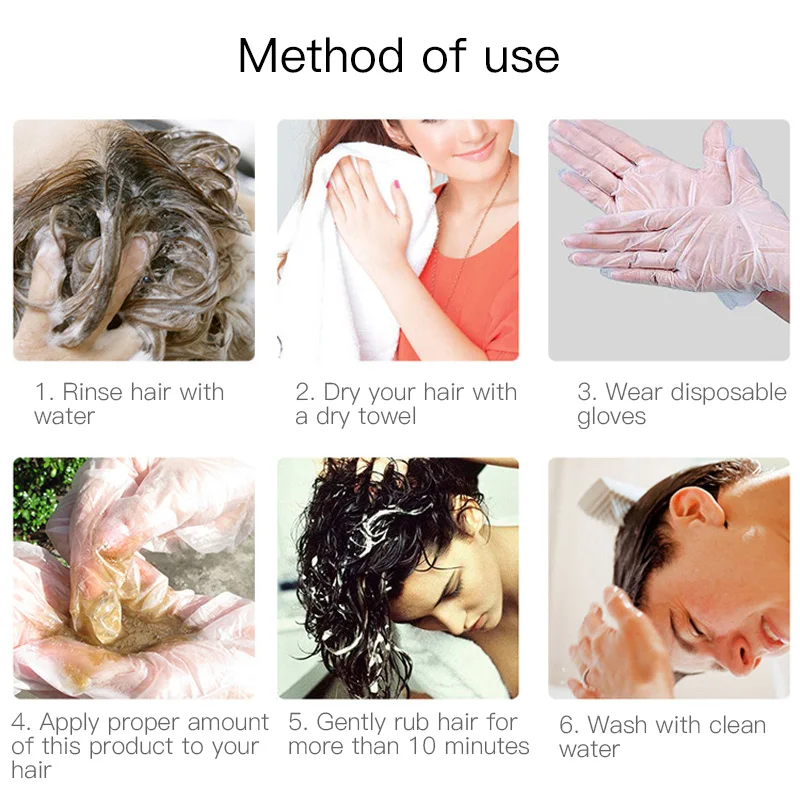 Method of use

1. Rinse hair with water

2. Dry your hair with a dry towel

3. Wear disposable gloves

4. Apply proper amount of this product to your hair

5. Gently rub hair for more than 10 minutes

6. Wash with clean water