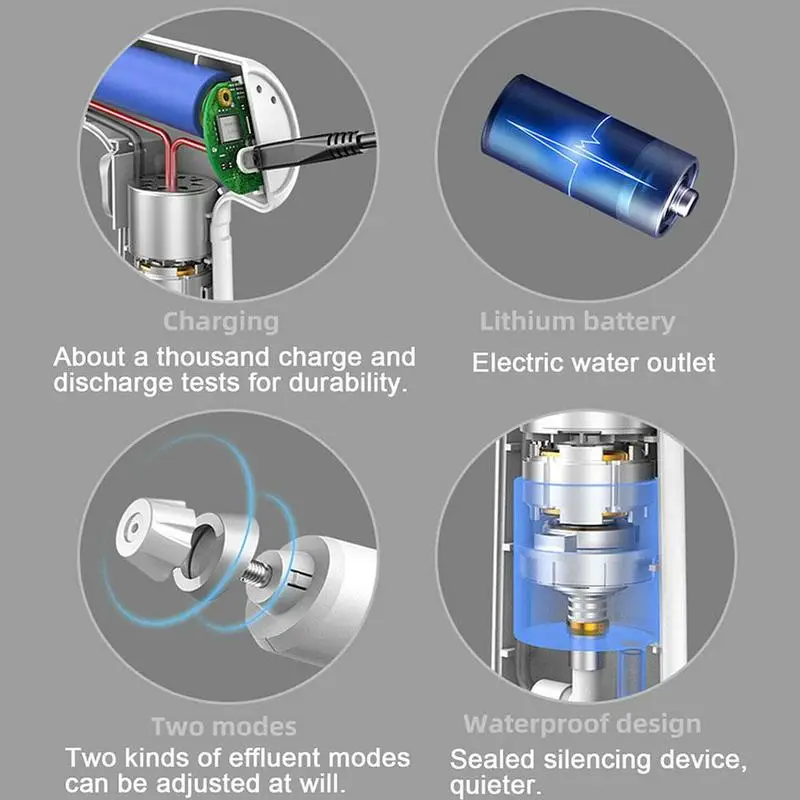 Charging

About a thousand charge and discharge tests for durability.

Lithium battery

Electric water outlet

Two modes

Two kinds of effluent modes can be adjusted at will.

Waterproof design

Sealed silencing device, quieter.