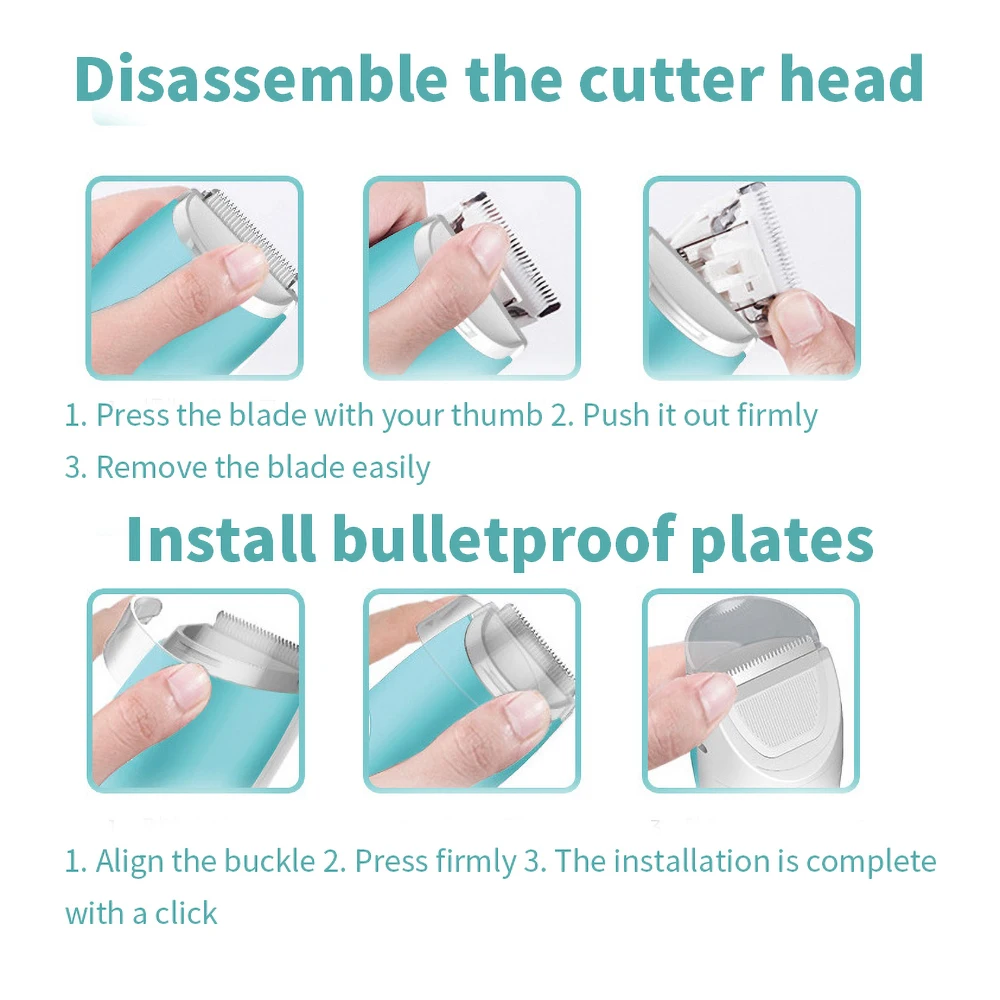 Disassemble the cutter head

1. Press the blade with your thumb 2. Push it out firmly
3. Remove the blade easily

Install bulletproof plates

1. Align the buckle 2. Press firmly 3. The installation is complete with a click