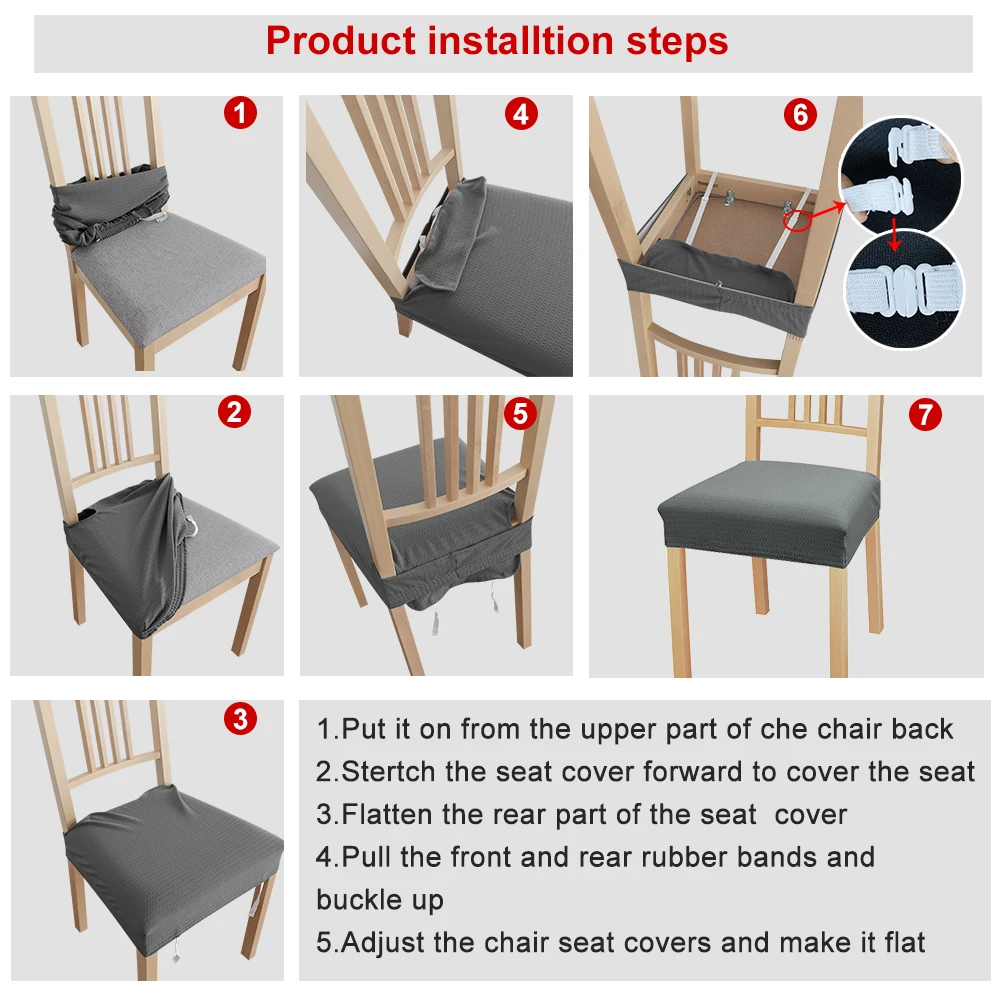 Product installtion steps

1

4

6

2

5

7

3

1.Put it on from the upper part of che chair back
2.Stertch the seat cover forward to cover the seat
3.Flatten the rear part of the seat cover
4.Pull the front and rear rubber bands and buckle up
5.Adjust the chair seat covers and make it flat