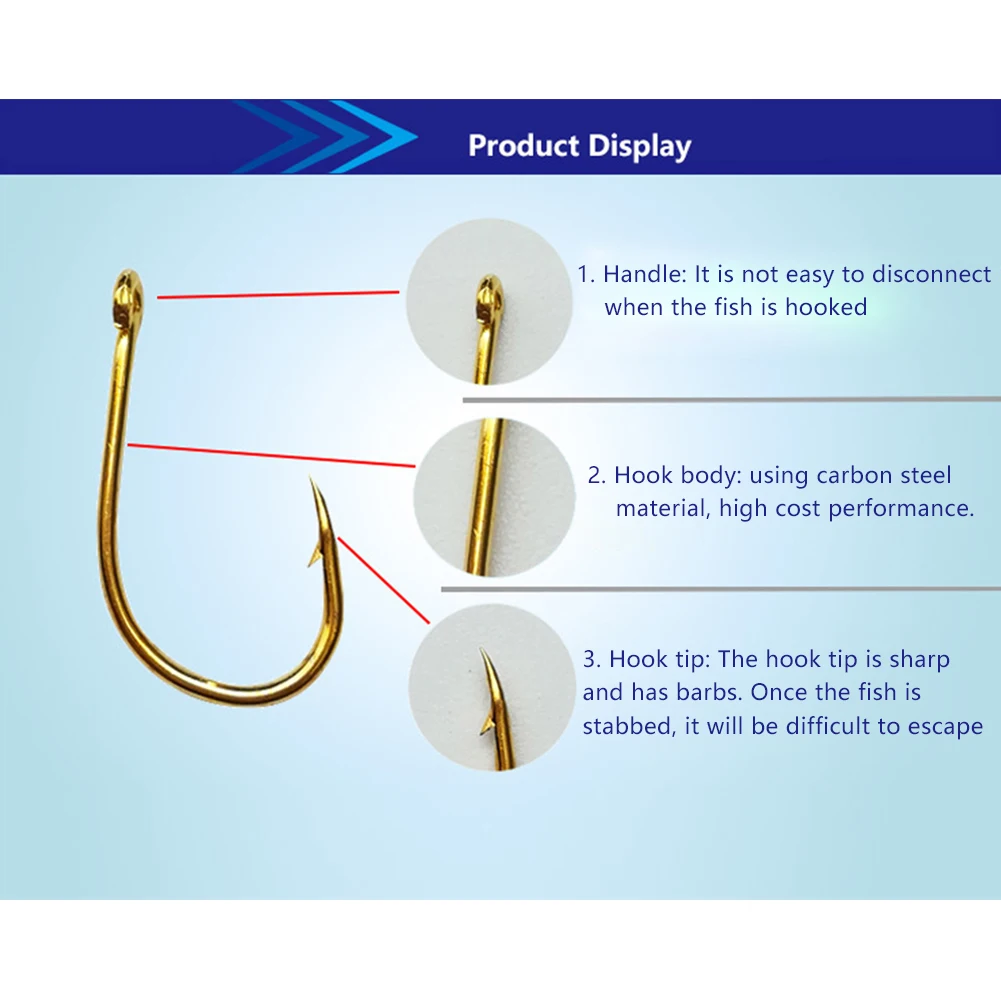 Product Display

1. Handle: It is not easy to disconnect when the fish is hooked

2. Hook body: using carbon steel material, high cost performance.

3. Hook tip: The hook tip is sharp and has barbs. Once the fish is stabbed, it will be difficult to escape