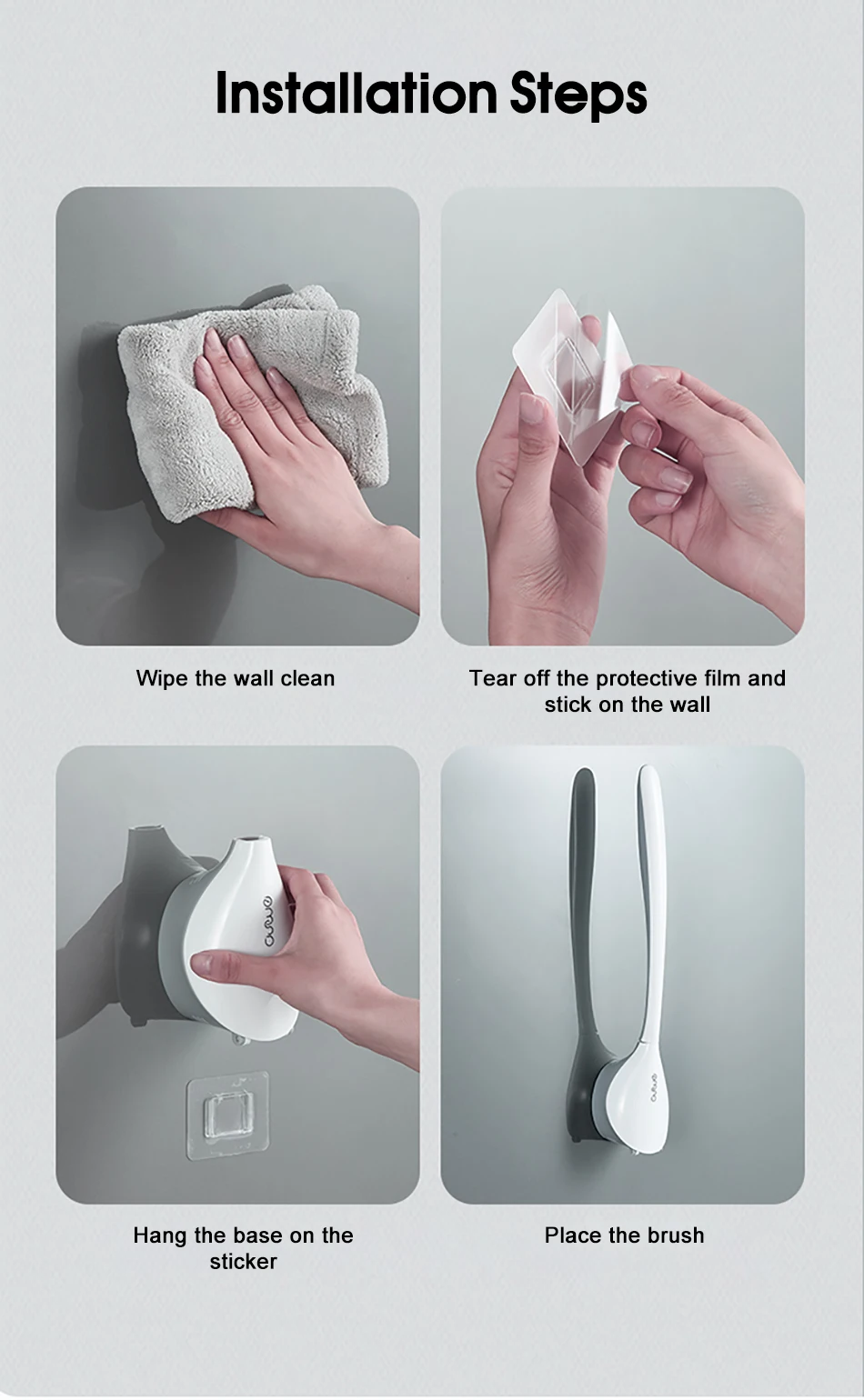 Installation Steps

Wipe the wall clean

Tear off the protective film and stick on the wall

Hang the base on the sticker

Place the brush