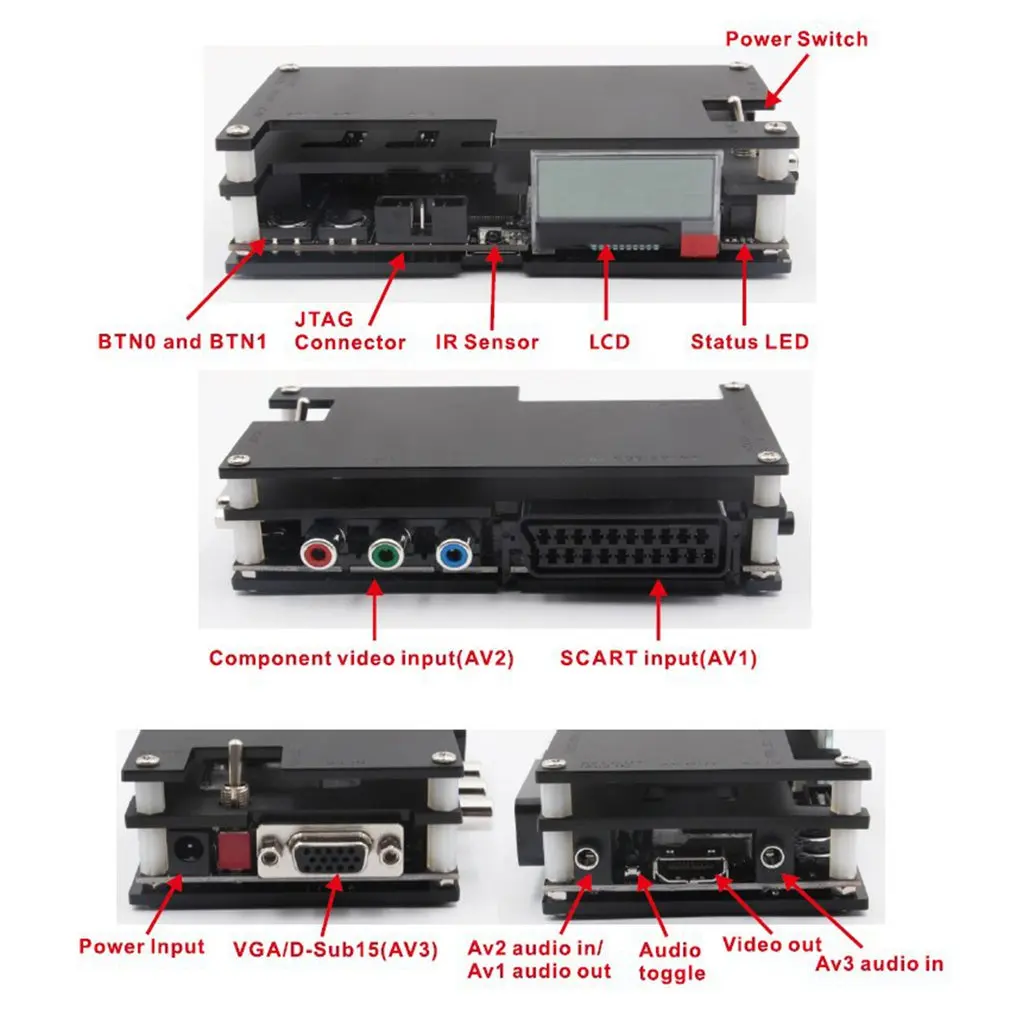 Power Switch

BTN0 and BTN1

JTAG
Connector

IR Sensor

LCD

Status LED

Component video input(AV2)

SCART input(AV1)

Power Input

VGA/D-Sub15(AV3)

Av2 audio in/
Av1 audio out

Audio
toggle

Video out

Av3 audio in