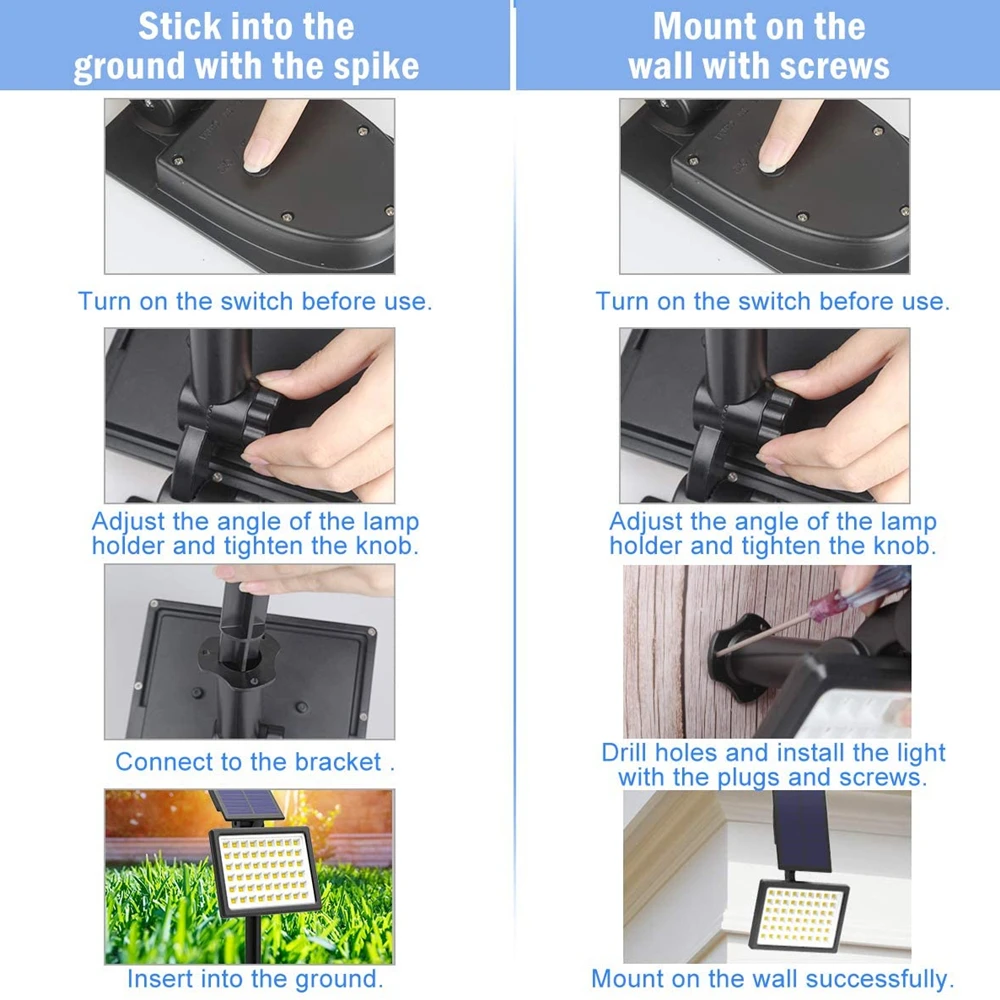 Stick into the ground with the spike

Turn on the switch before use.

Adjust the angle of the lamp holder and tighten the knob.

Connect to the bracket .

Insert into the ground.

Mount on the wall with screws

Turn on the switch before use.

Adjust the angle of the lamp holder and tighten the knob.

Drill holes and install the light with the plugs and screws.

Mount on the wall successfully.