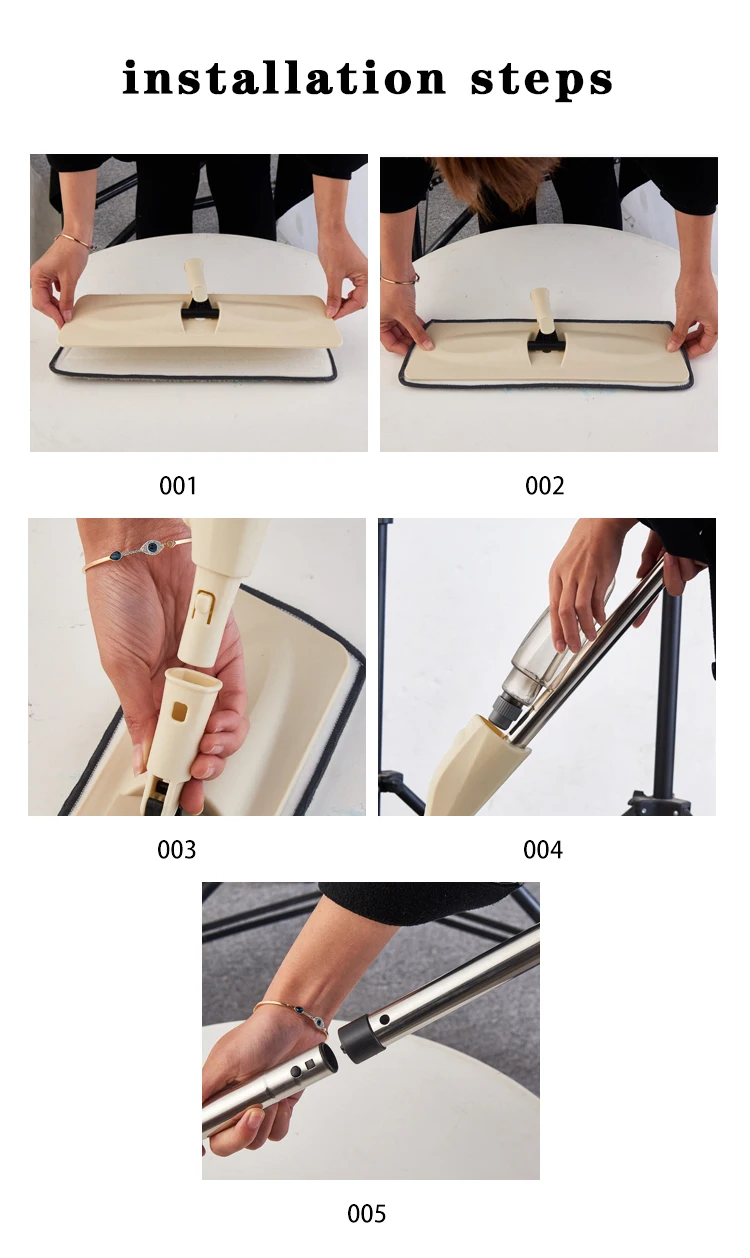 installation steps

001

002

003

004

005