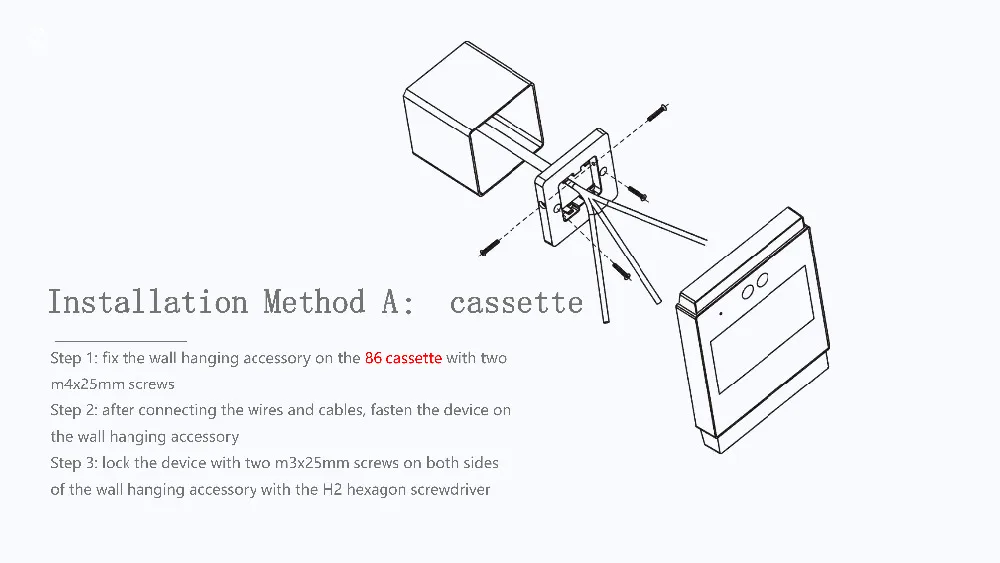 Installation Method A: cassette

Step 1: fix the wall hanging accessory on the 86 cassette with two m4x25mm screws
Step 2: after connecting the wires and cables, fasten the device on the wall hanging accessory
Step 3: lock the device with two m3x25mm screws on both sides of the wall hanging accessory with the H2 hexagon screwdriver