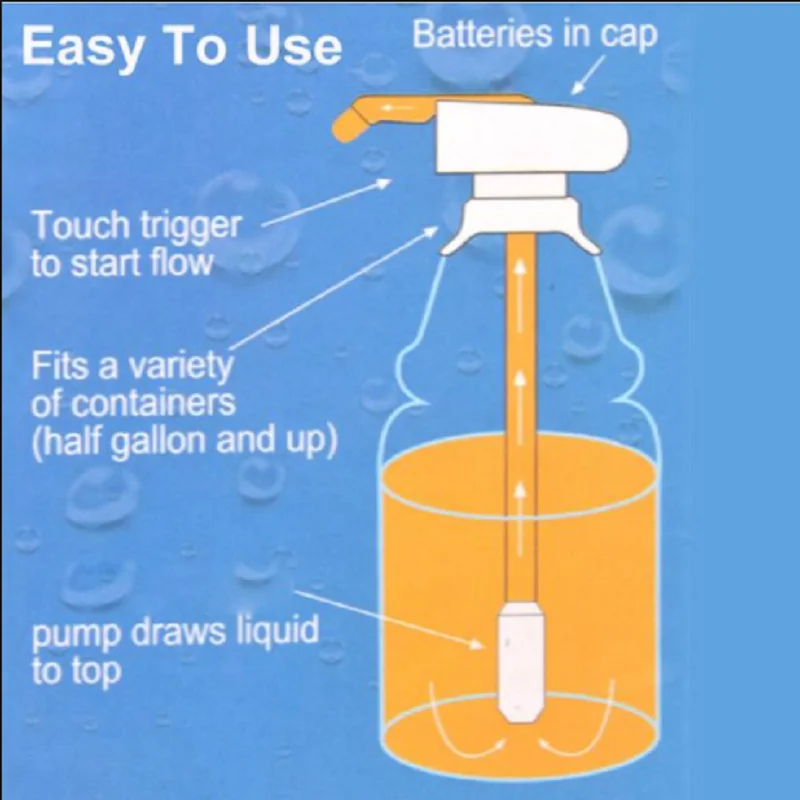 Easy To Use

Batteries in cap

Touch trigger to start flow

Fits a variety of containers (half gallon and up)

pump draws liquid to top