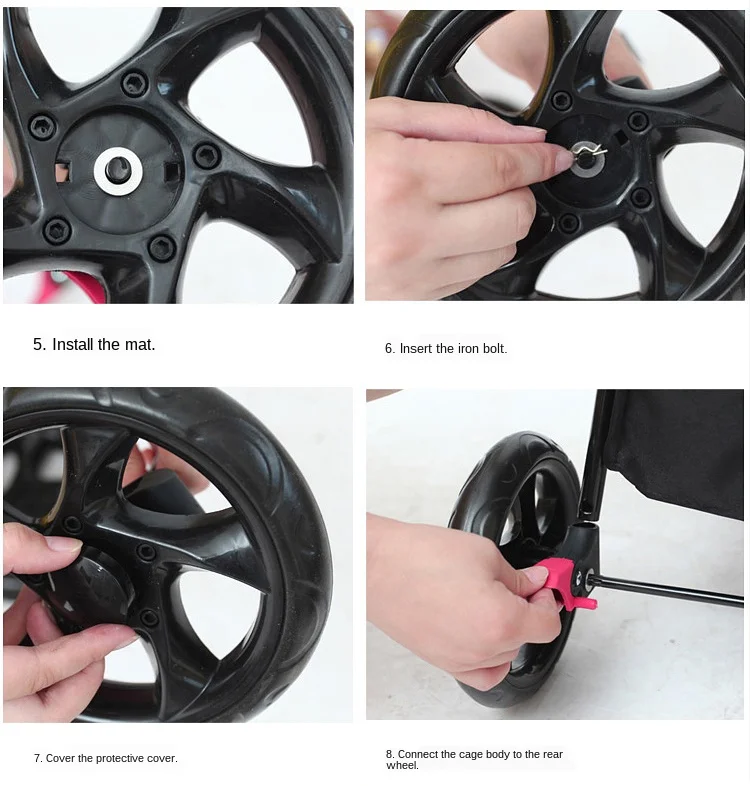 5. Install the mat.

6. Insert the iron bolt.

7. Cover the protective cover.

8. Connect the cage body to the rear wheel.