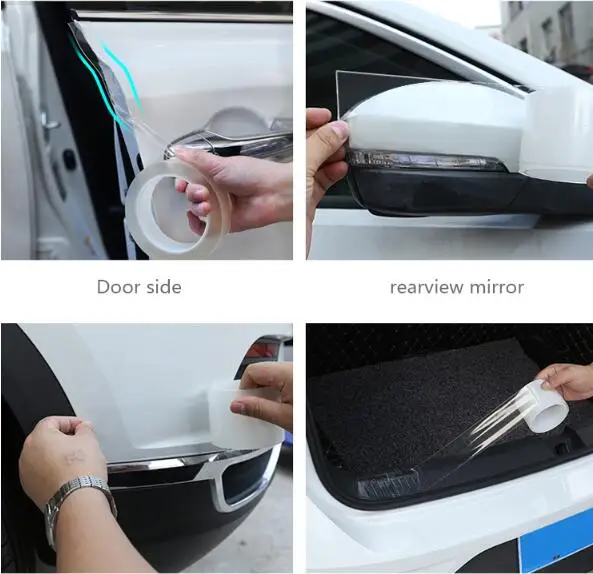 Door side

rearview mirror