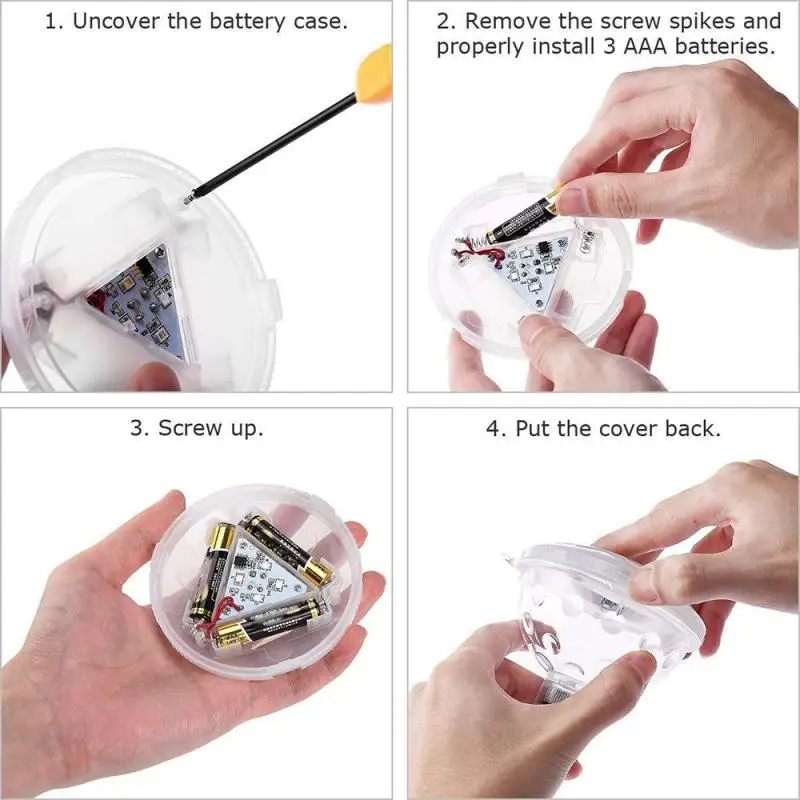 1. Uncover the battery case.

2. Remove the screw spikes and properly install 3 AAA batteries.

3. Screw up.

4. Put the cover back.