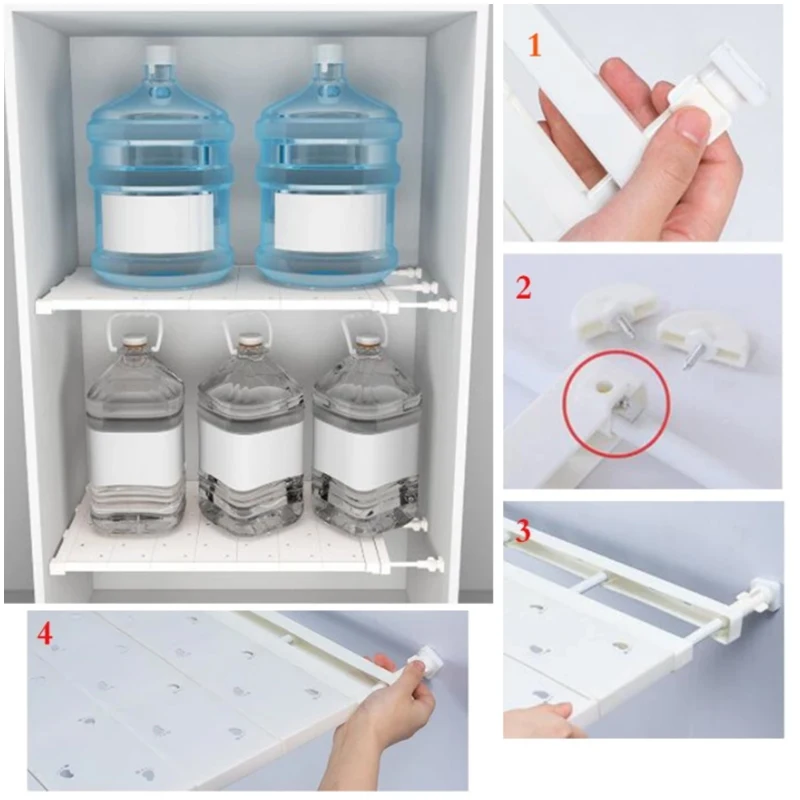 1

2

3

4