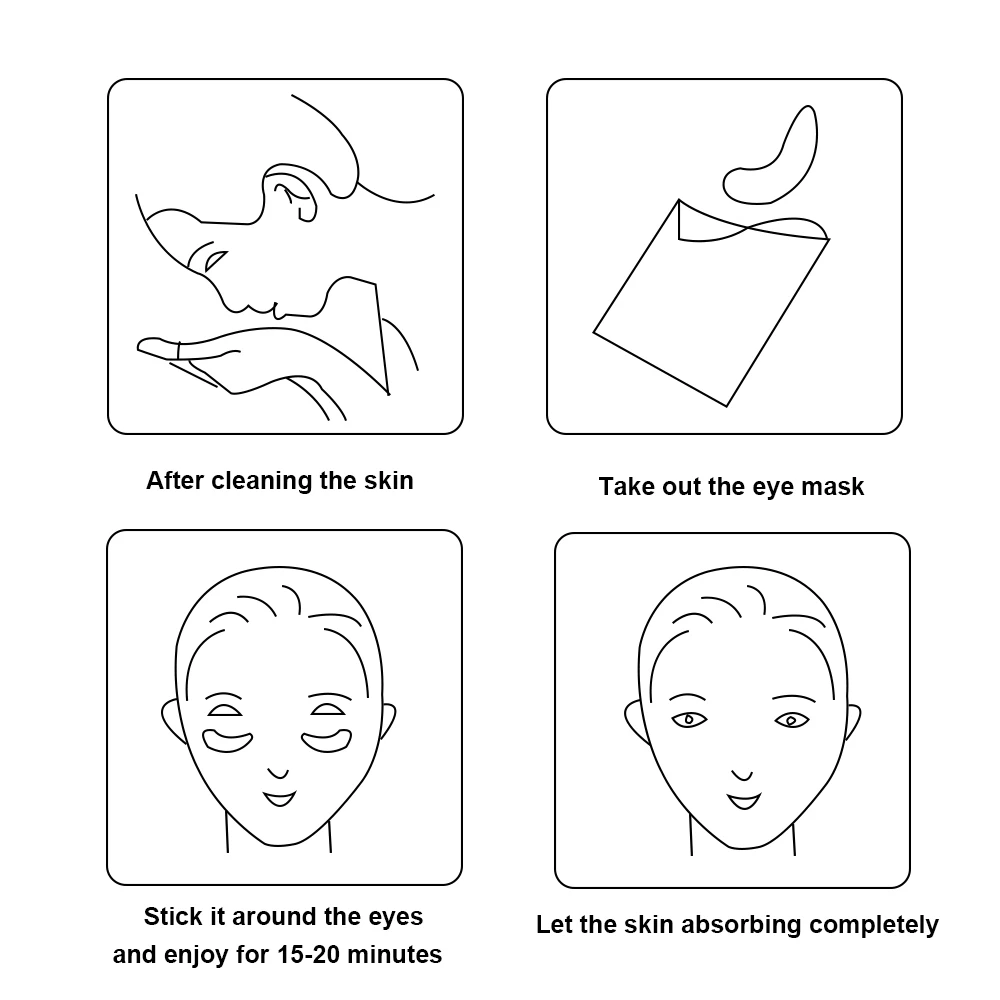 After cleaning the skin

Take out the eye mask

Stick it around the eyes and enjoy for 15-20 minutes

Let the skin absorbing completely