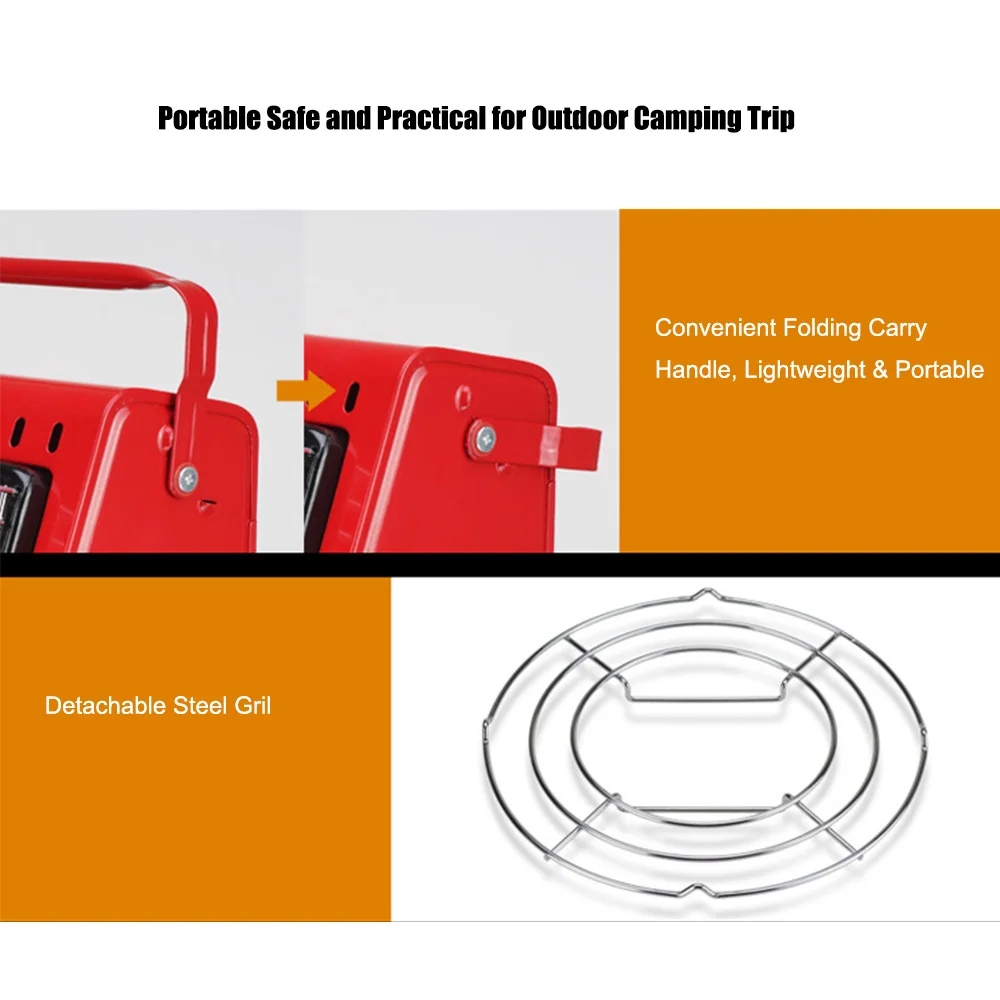 Portable Safe and Practical for Outdoor Camping Trip

Convenient Folding Carry Handle, Lightweight & Portable

Detachable Steel Gril