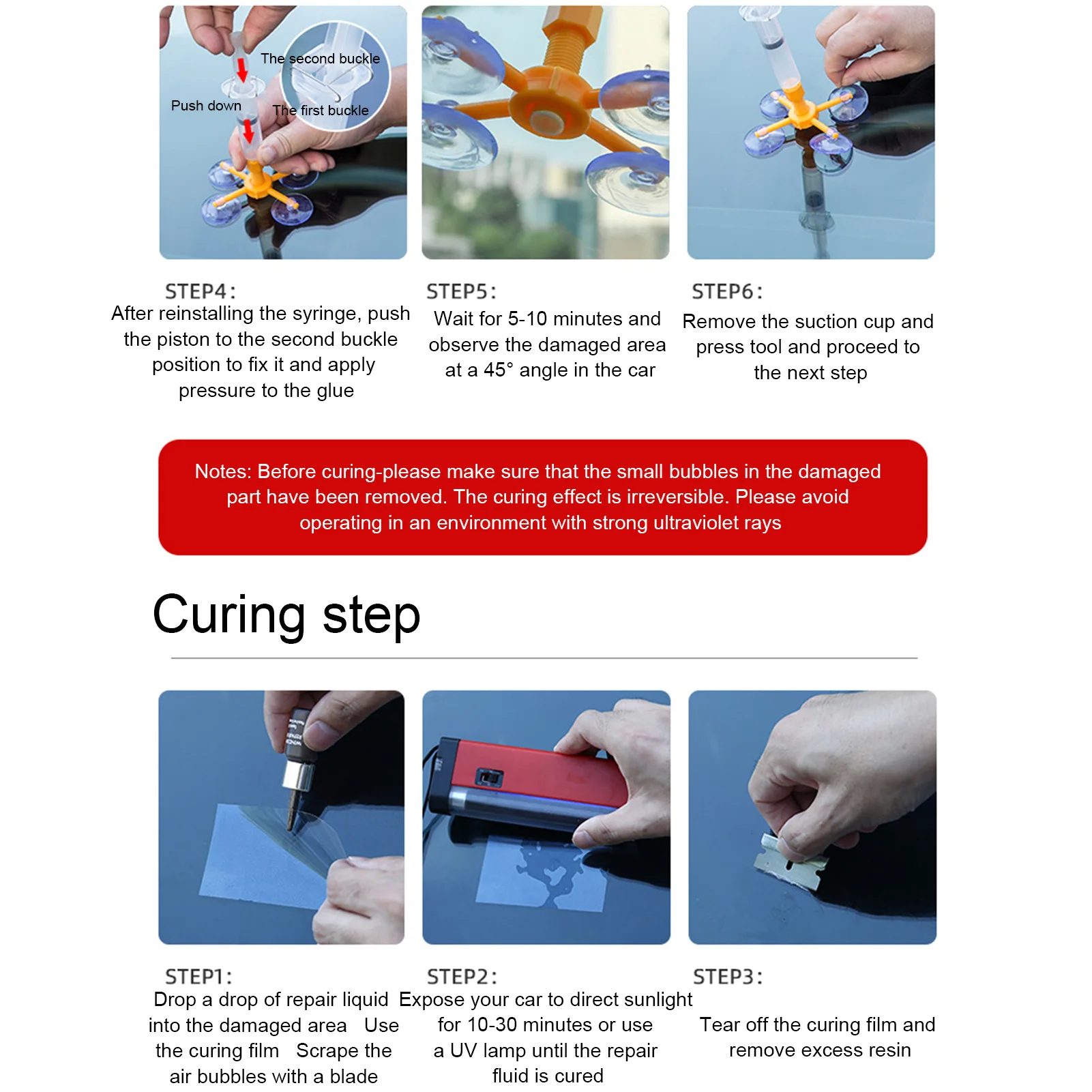 The second buckle

Push down

The first buckle

STEP4:
After reinstalling the syringe, push the piston to the second buckle position to fix it and apply pressure to the glue

STEP5:
Wait for 5-10 minutes and observe the damaged area at a 45° angle in the car

STEP6:
Remove the suction cup and press tool and proceed to the next step

Notes: Before curing-please make sure that the small bubbles in the damaged part have been removed. The curing effect is irreversible. Please avoid operating in an environment with strong ultraviolet rays

Curing step

STEP1:
Drop a drop of repair liquid into the damaged area Use the curing film Scrape the air bubbles with a blade

STEP2:
Expose your car to direct sunlight for 10-30 minutes or use a UV lamp until the repair fluid is cured

STEP3:
Tear off the curing film and remove excess resin