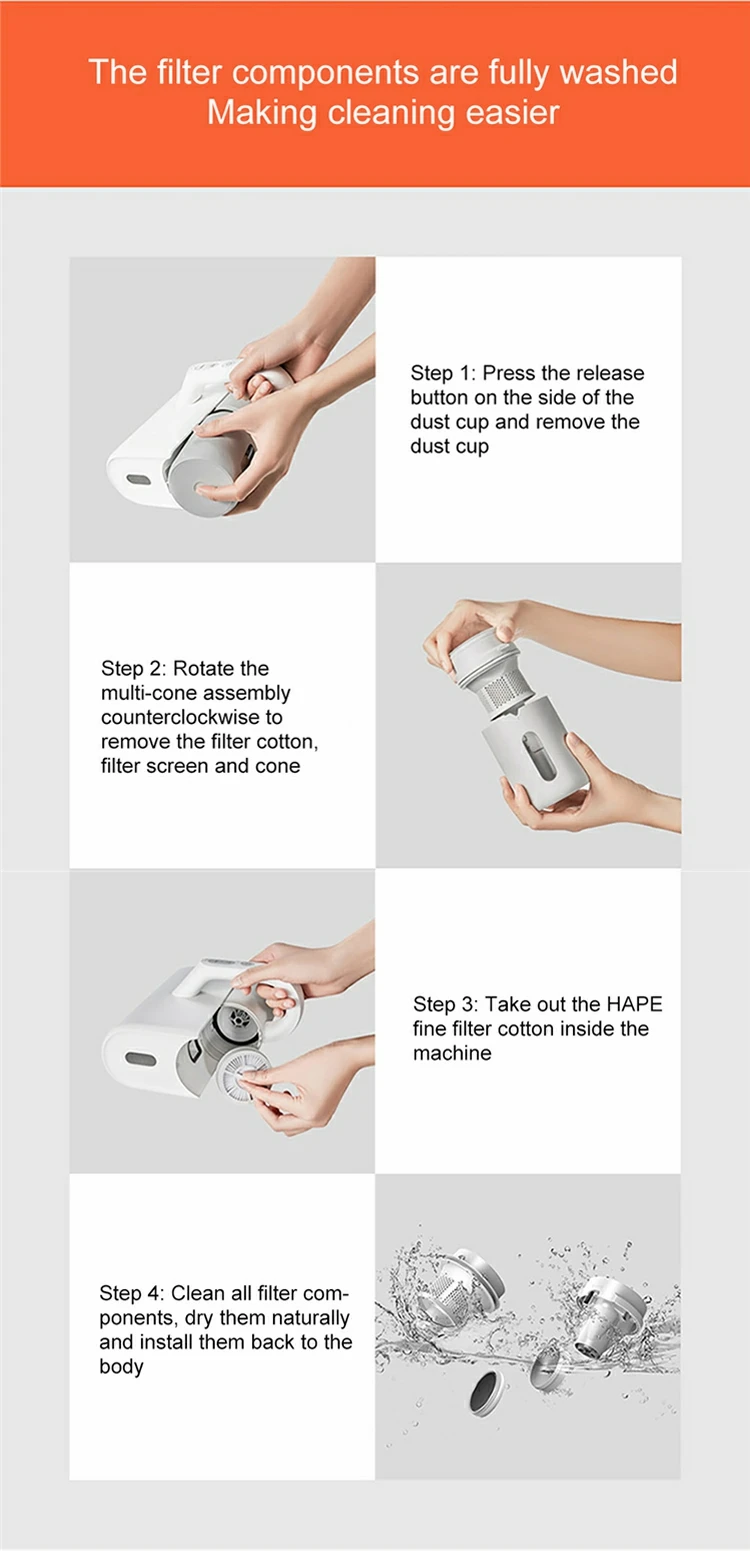 The filter components are fully washed
Making cleaning easier

Step 1: Press the release button on the side of the dust cup and remove the dust cup

Step 2: Rotate the multi-cone assembly counterclockwise to remove the filter cotton, filter screen and cone

Step 3: Take out the HAPE fine filter cotton inside the machine

Step 4: Clean all filter components, dry them naturally and install them back to the body