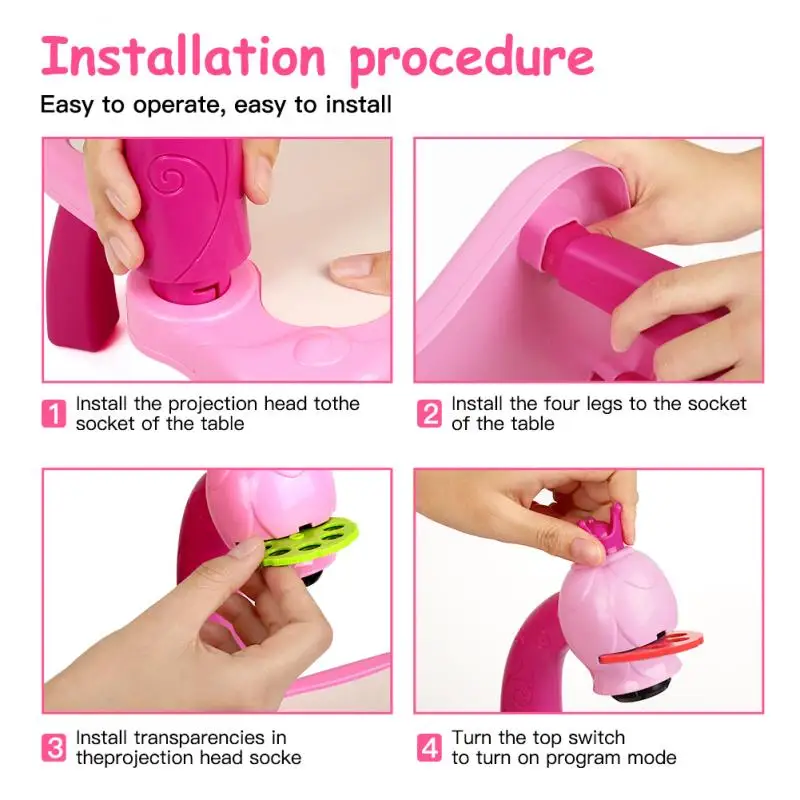 Installation procedure
Easy to operate, easy to install

1 Install the projection head tothe socket of the table

2 Install the four legs to the socket of the table

3 Install transparencies in theprojection head socke

4 Turn the top switch to turn on program mode