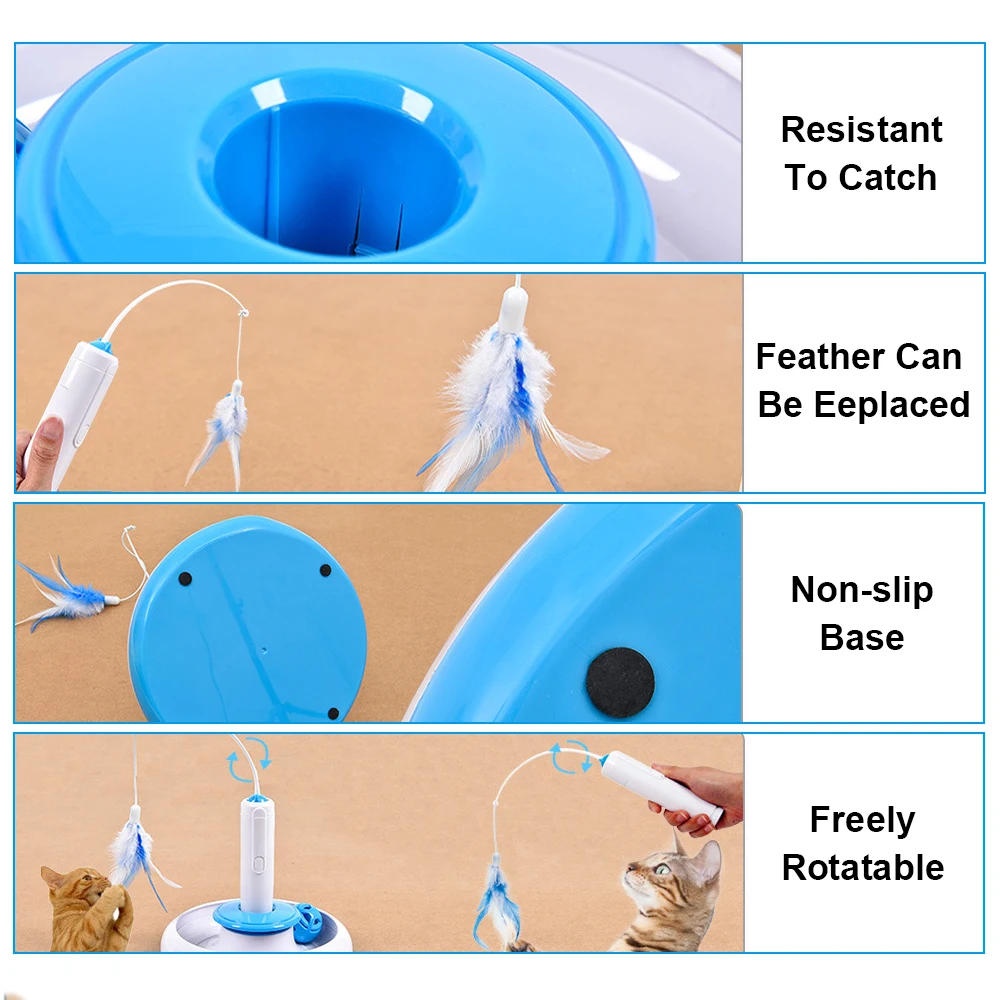 Resistant To Catch

Feather Can Be Eeplaced

Non-slip Base

Freely Rotatable